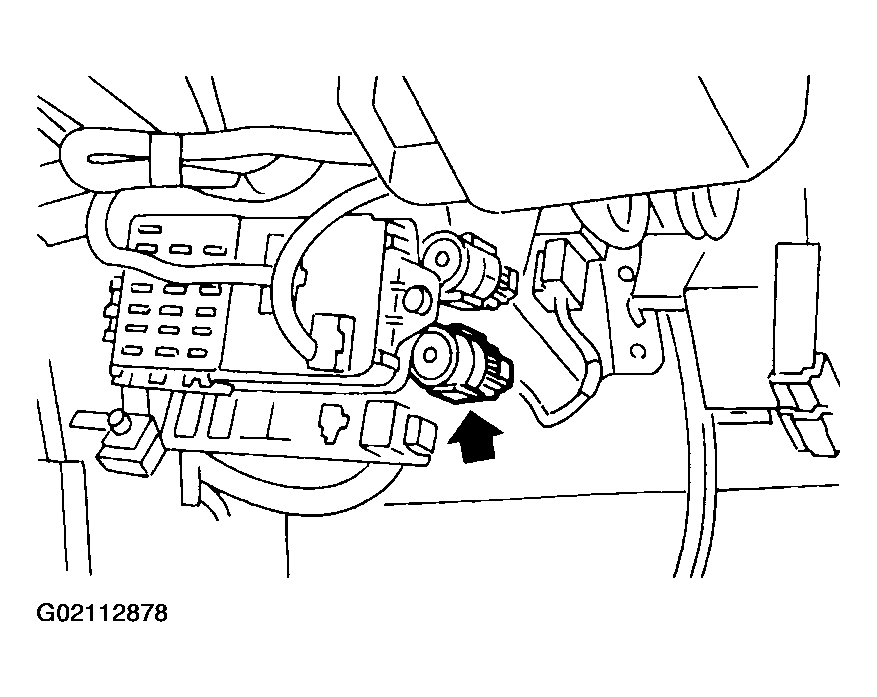 G02112878