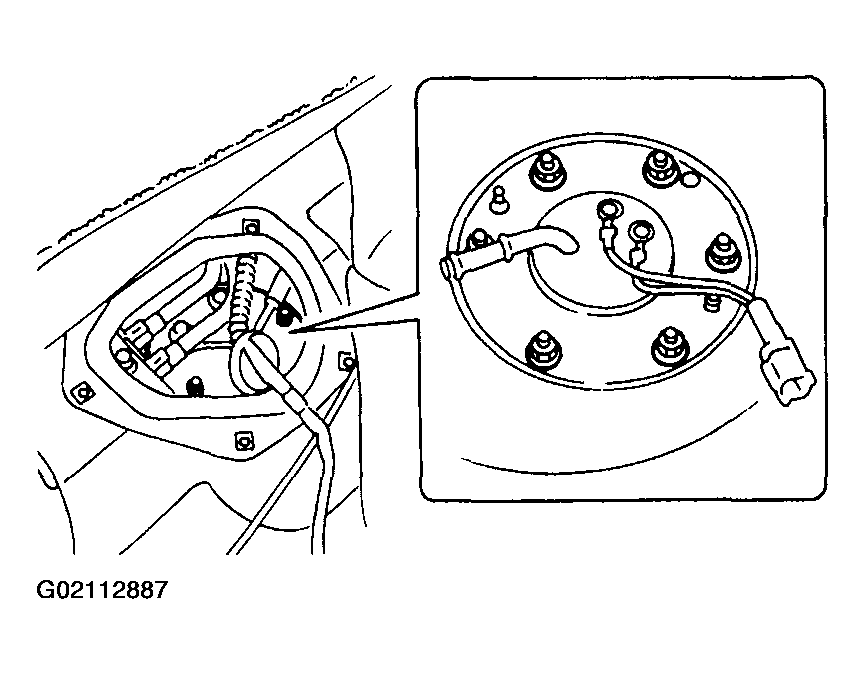 G02112887