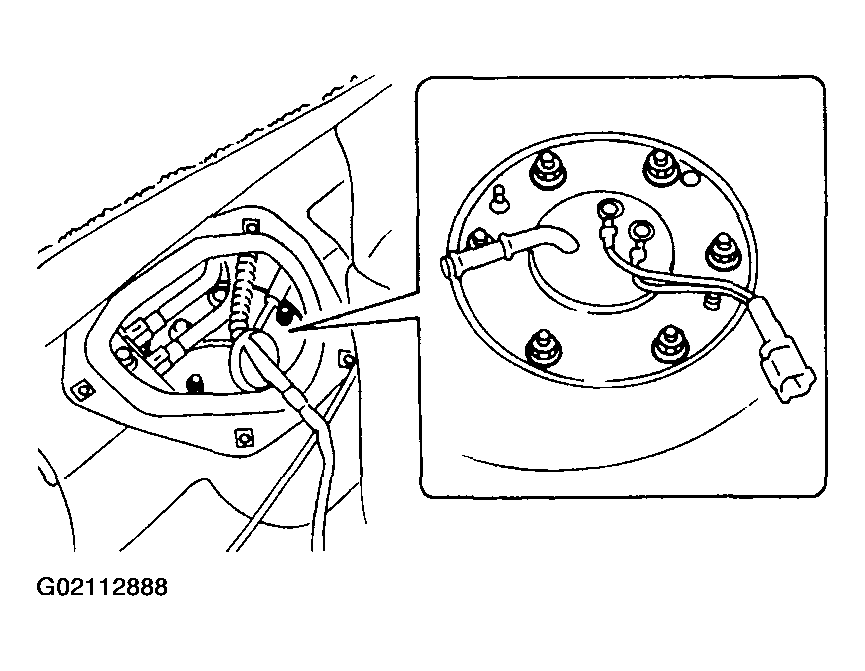 G02112888