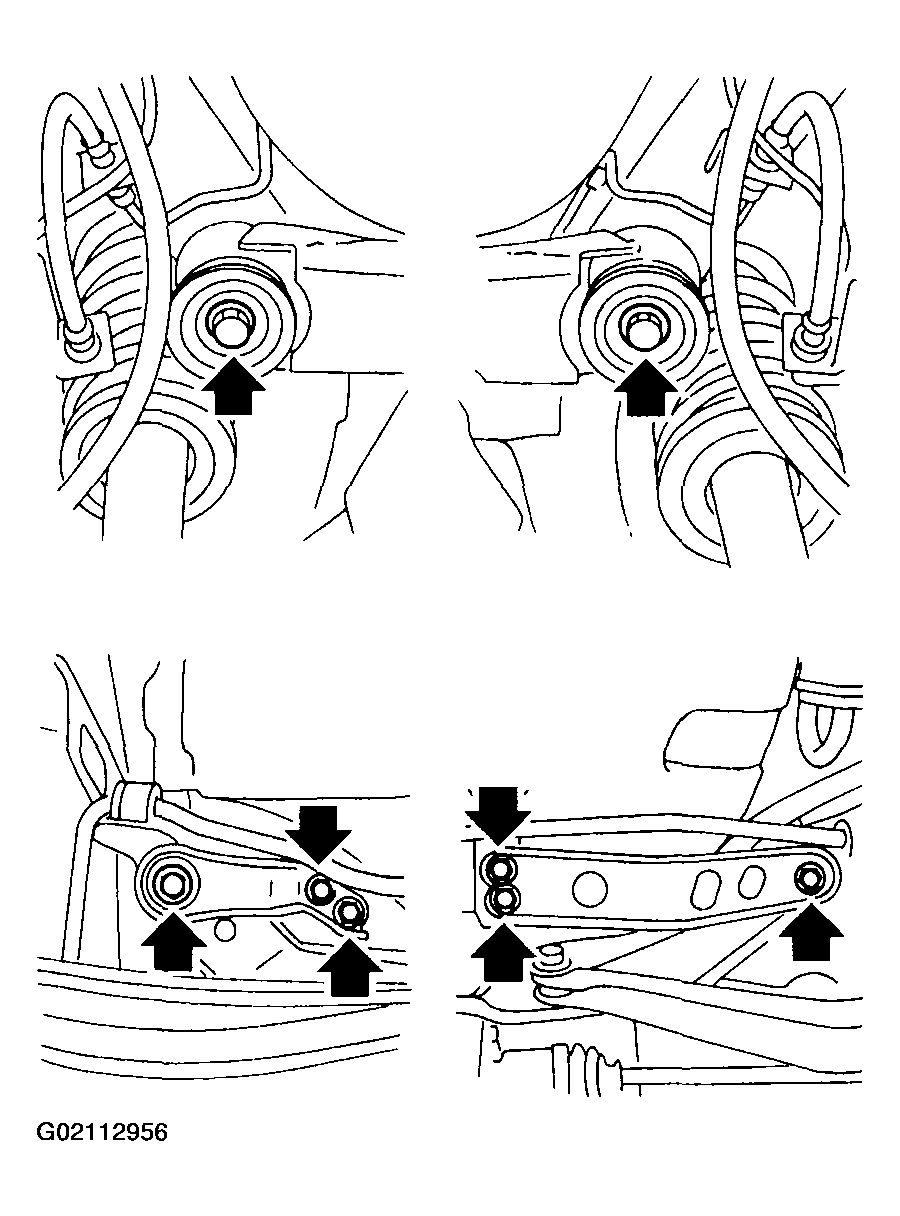 G02112956