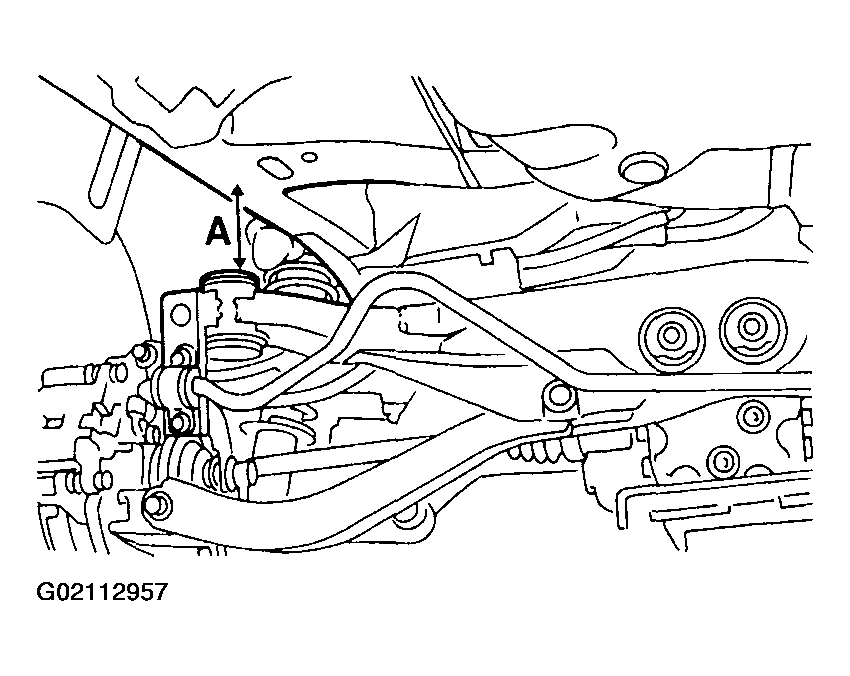 A

G02112957