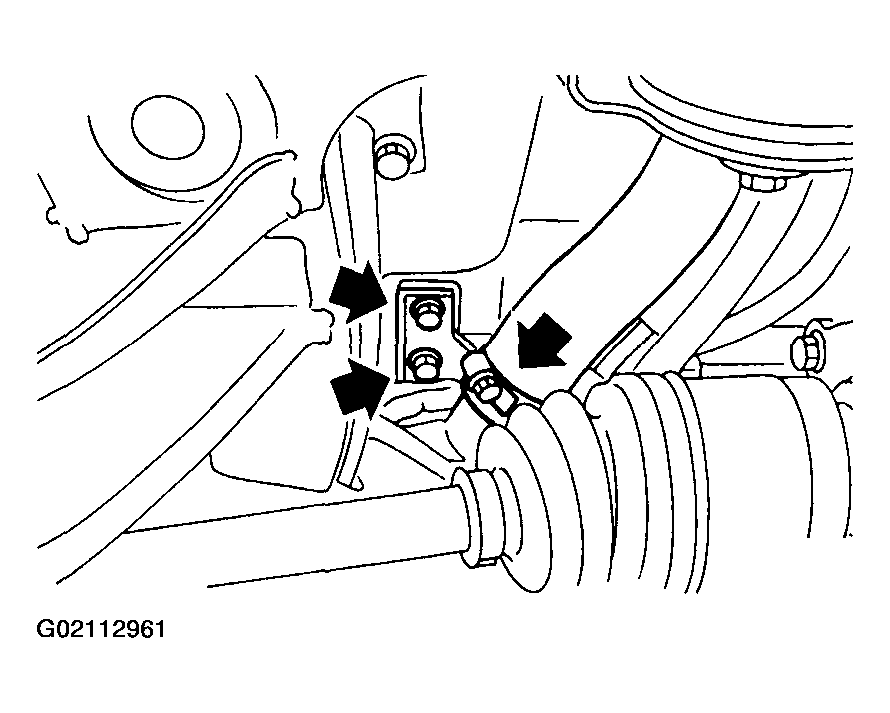 G02112961