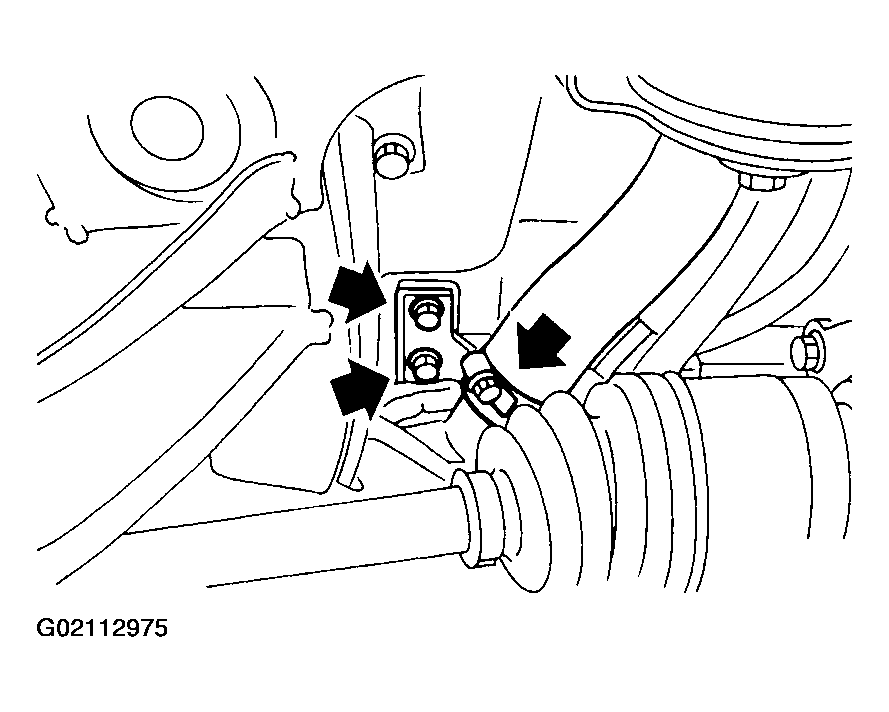 G02112975