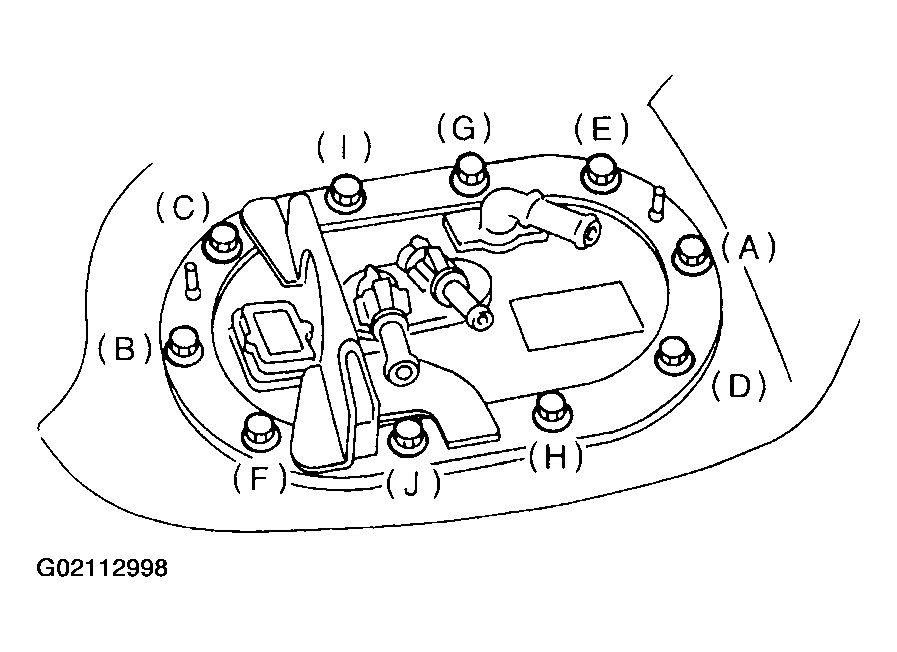 (I)
(G)
(E)
(C)
(A)
(B)
(D)
(F)
(J)
(H)

G02112998