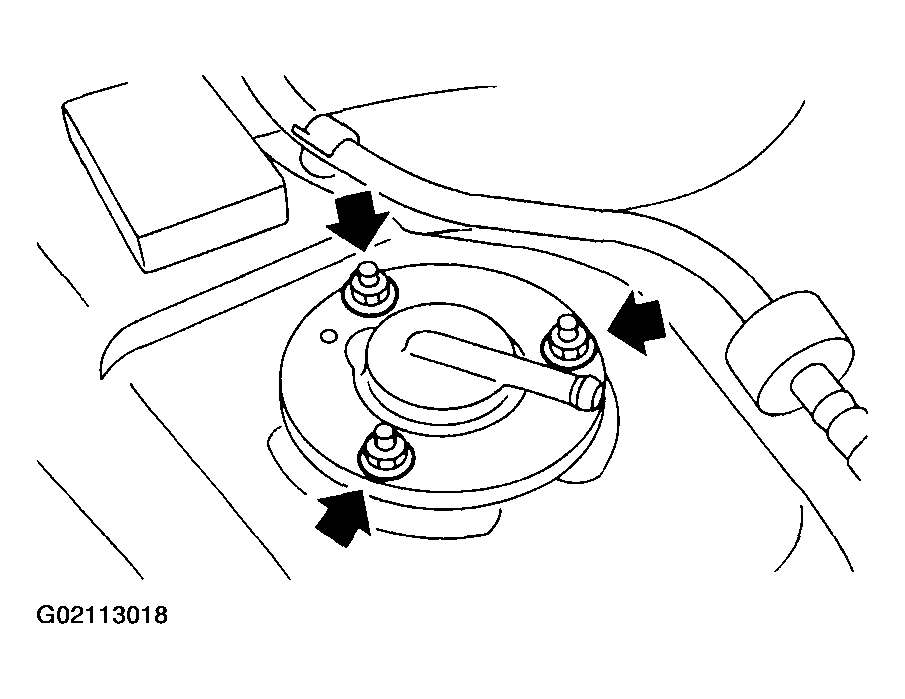 G02113018