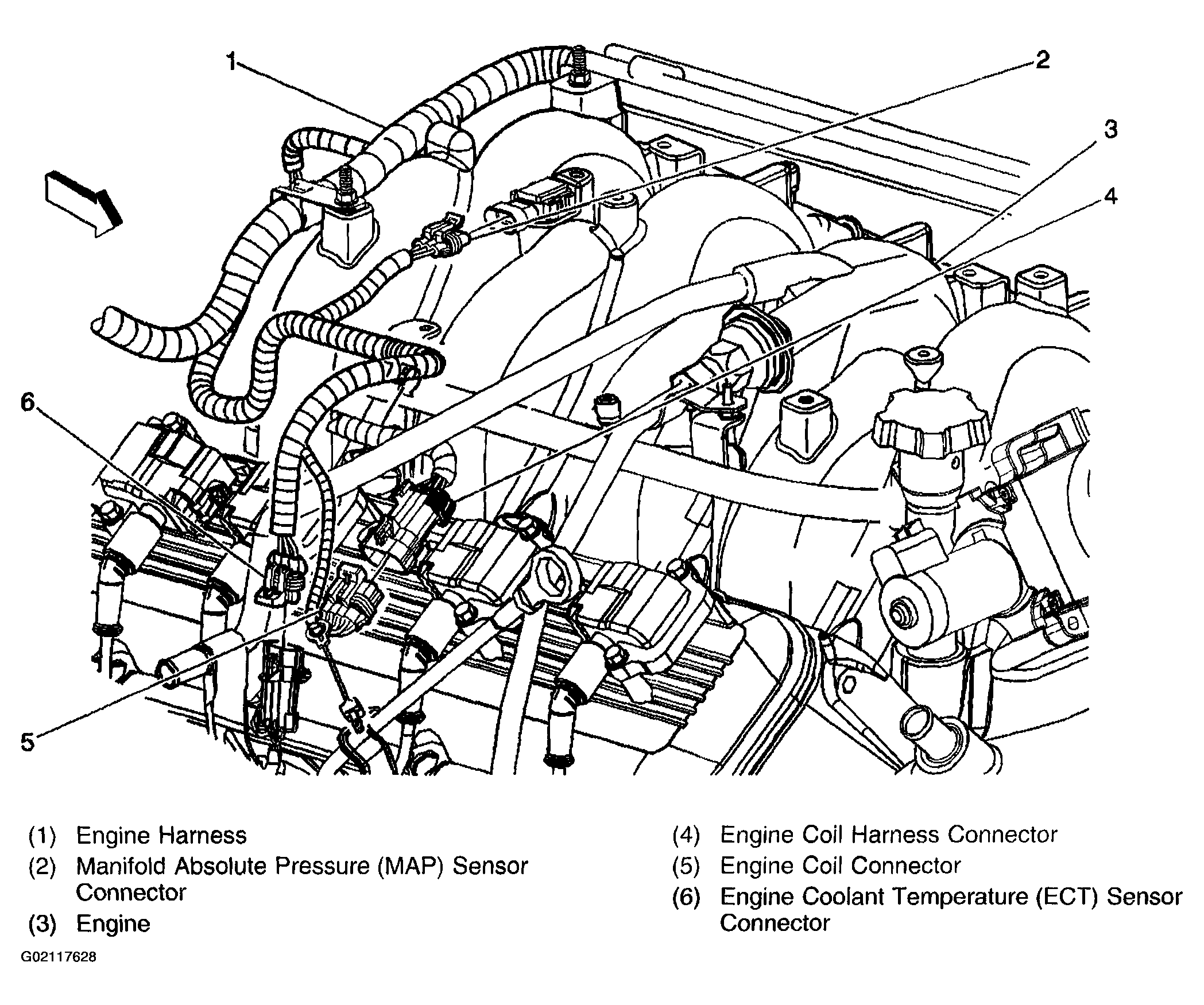 1
2
3
4
6
5

(1) Engine Harness
(2) Manifold Absolute Pressure (MAP) Sensor Connector
(3) Engine

(4) Engine Coil Harness Connector
(5) Engine Coil Connector
(6) Engine Coolant Temperature (ECT) Sensor Connector

G02117628