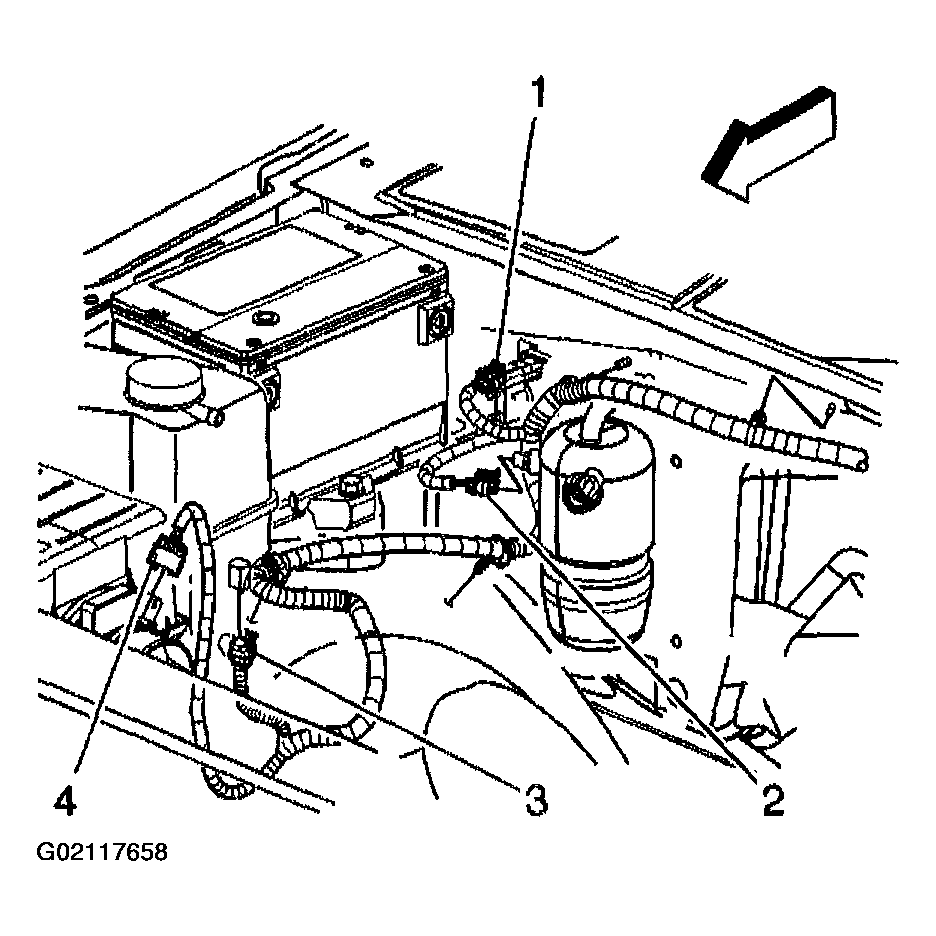 1

4

3

2

G02117658