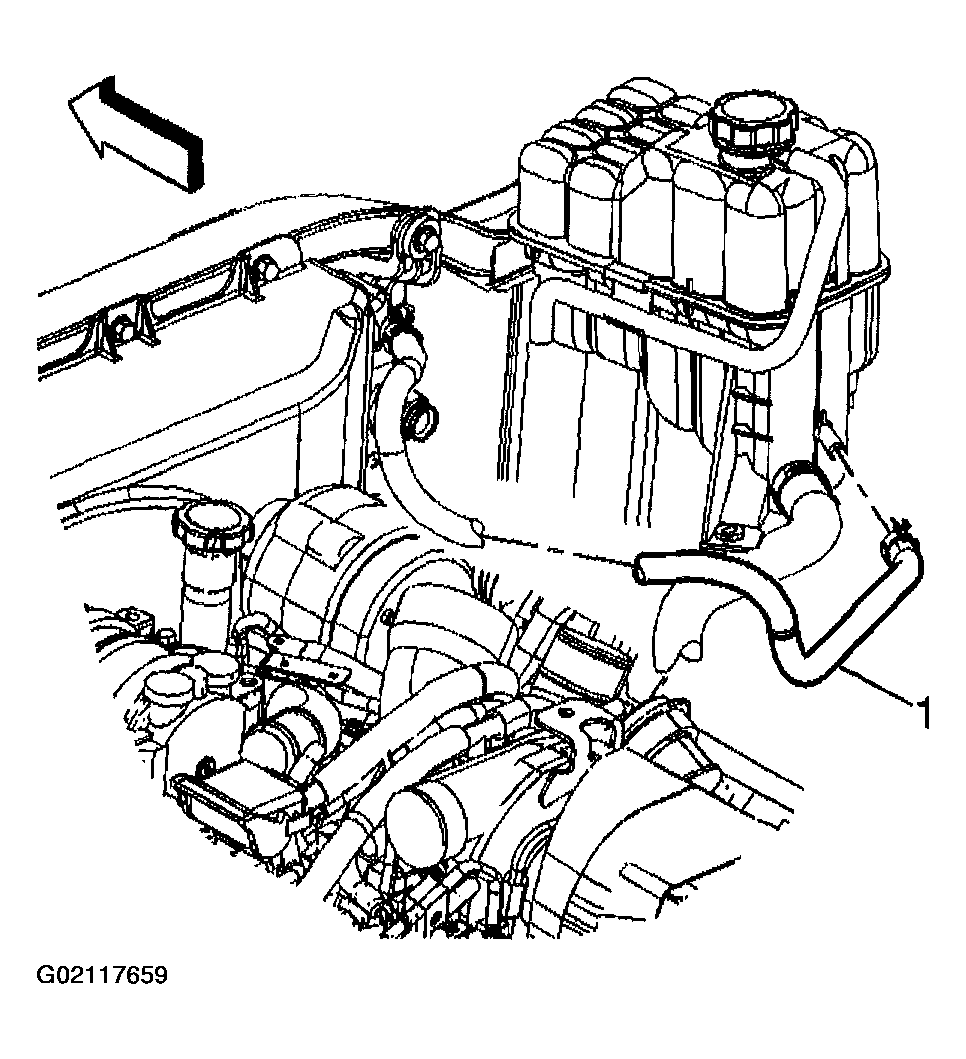 1

G02117659