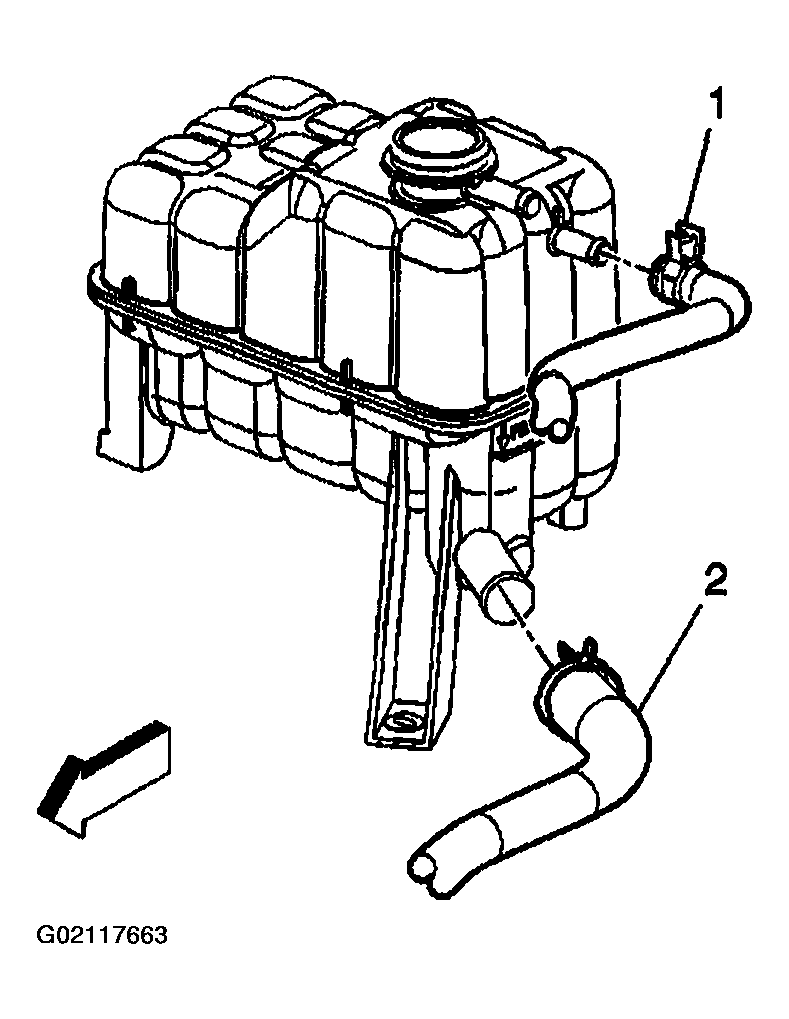 1

2

G02117663