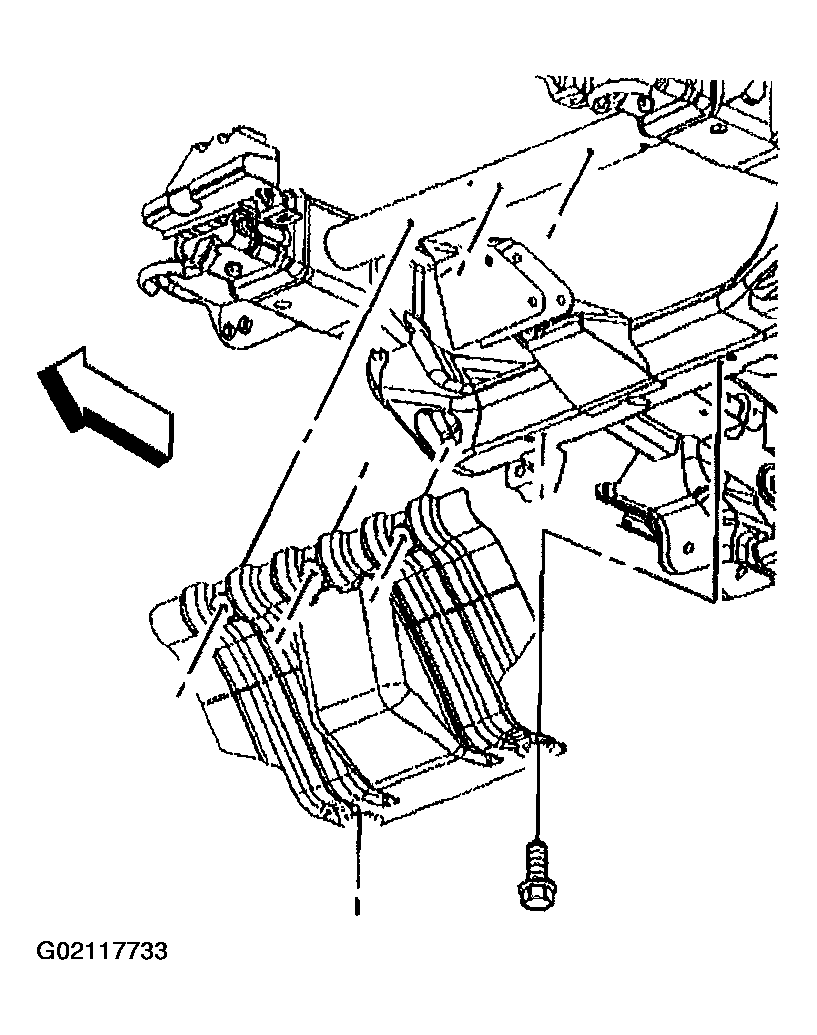 G02117733