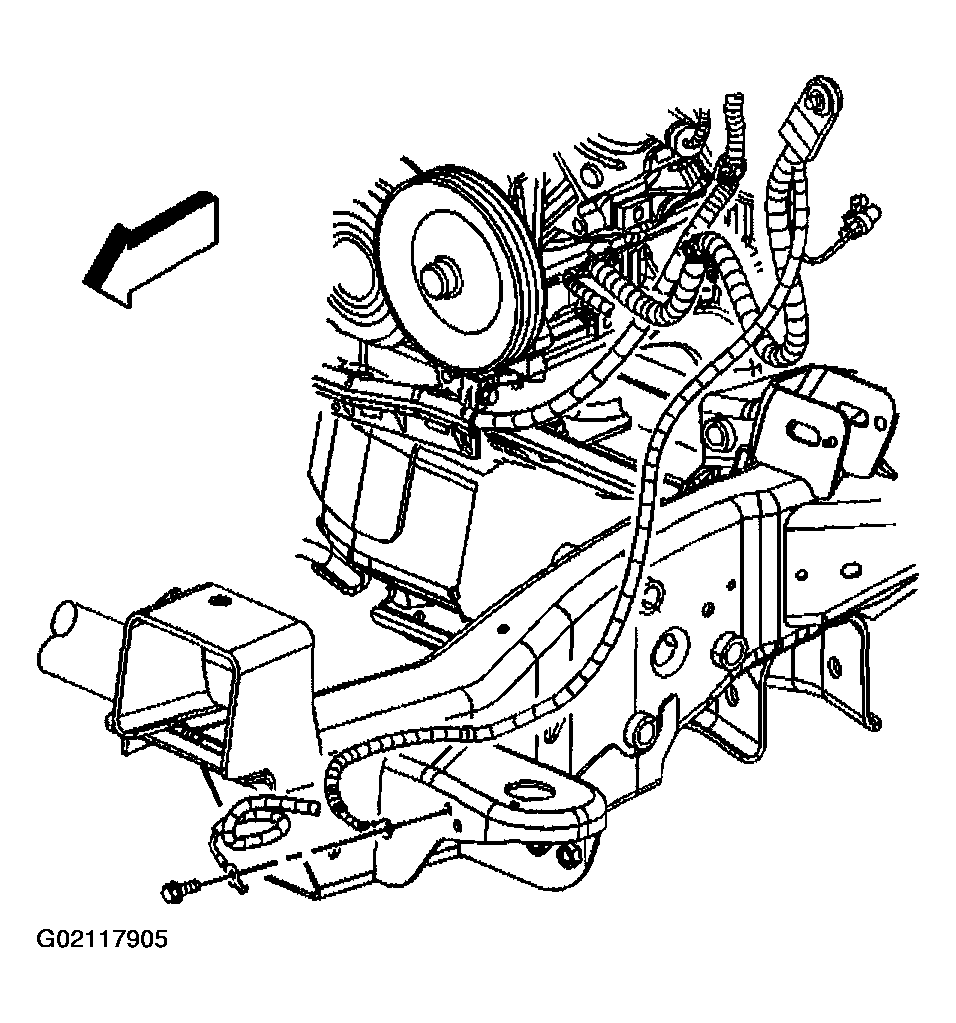 G02117905