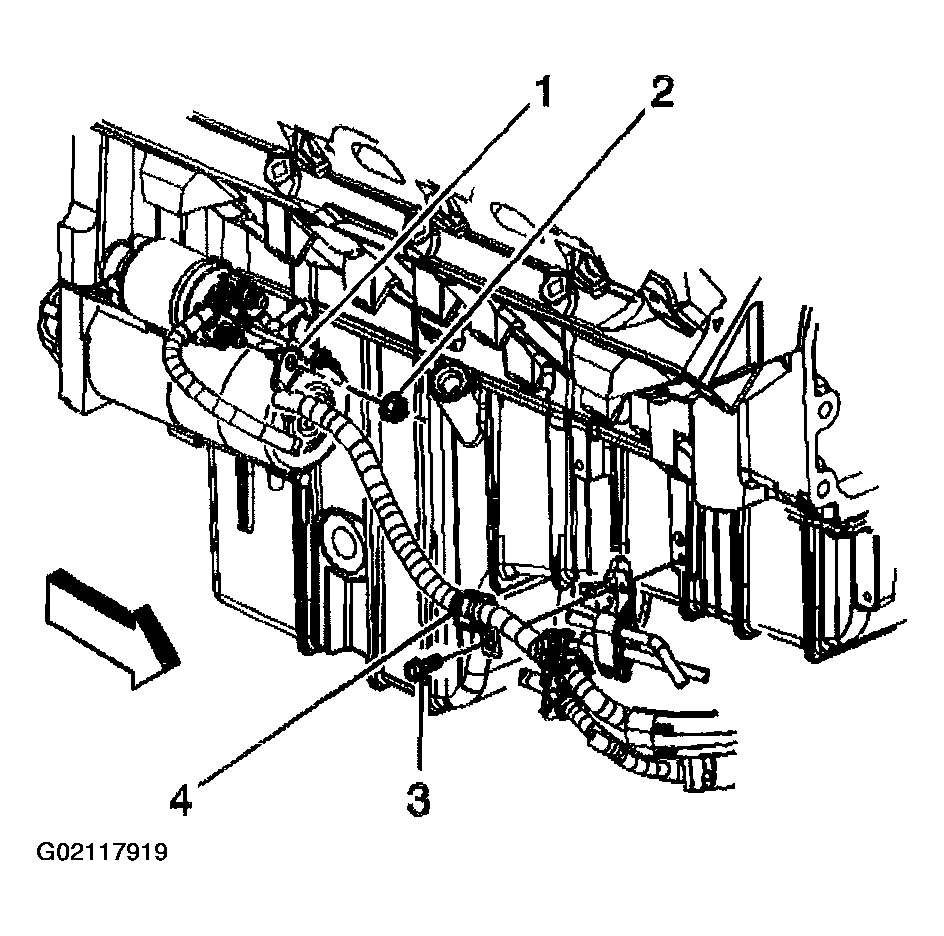 1
2
4
3
G02117919