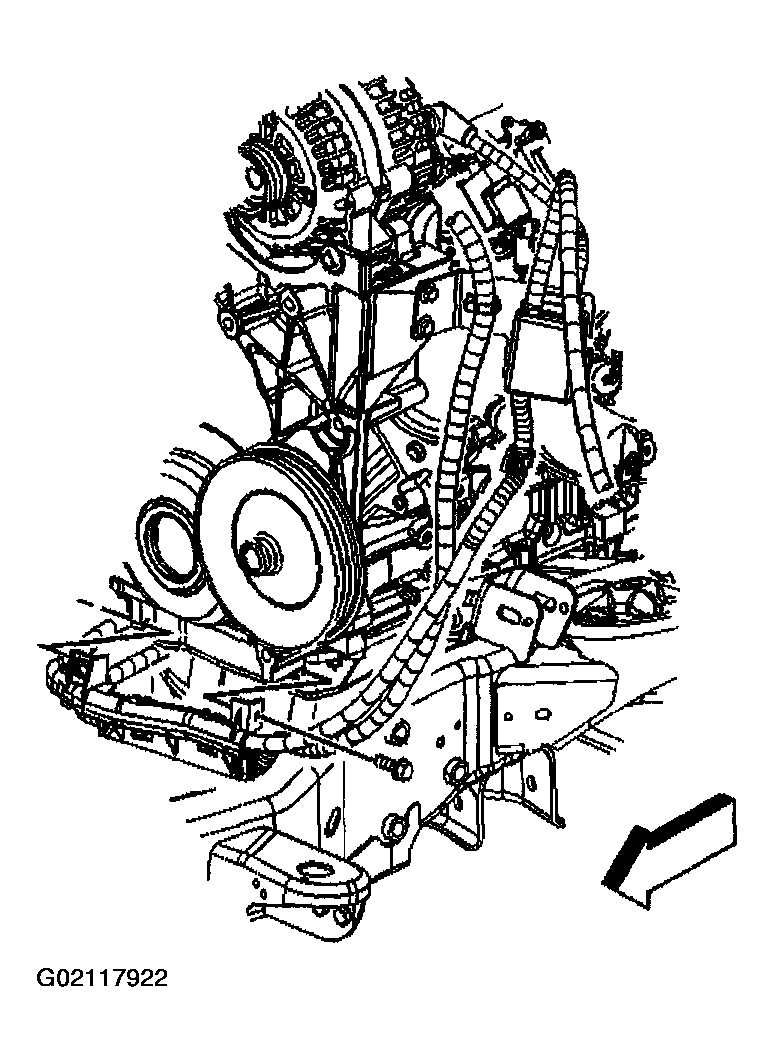 G02117922