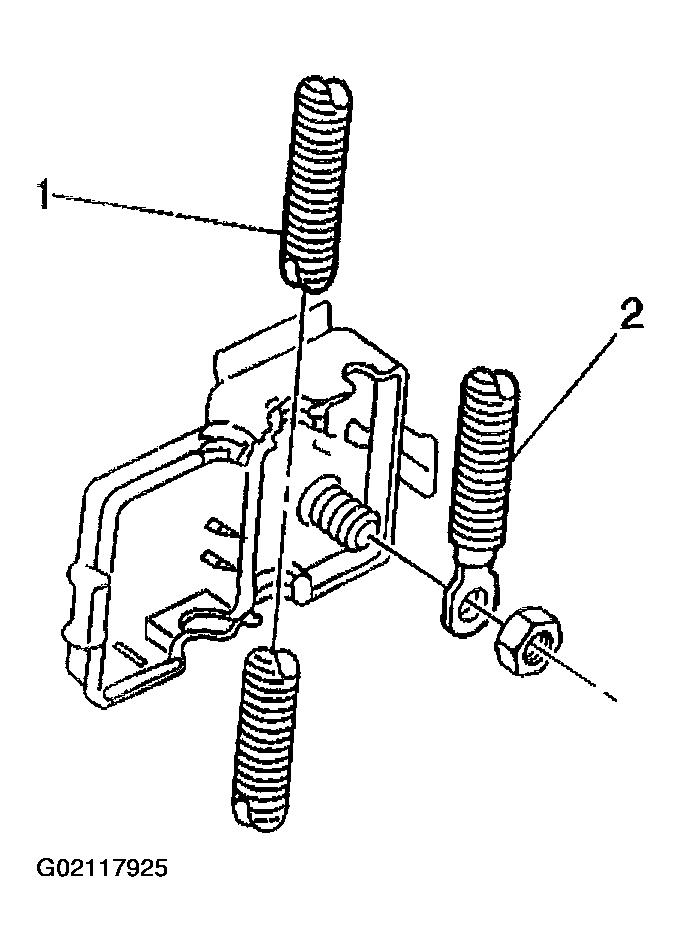 1
2
G02117925