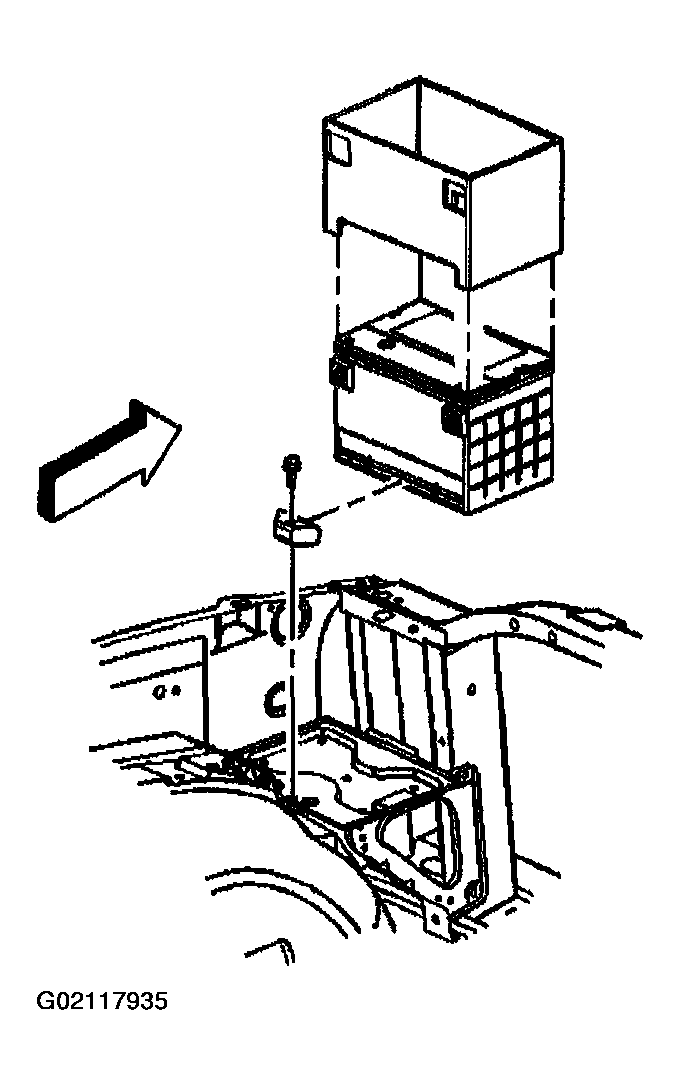 G02117935