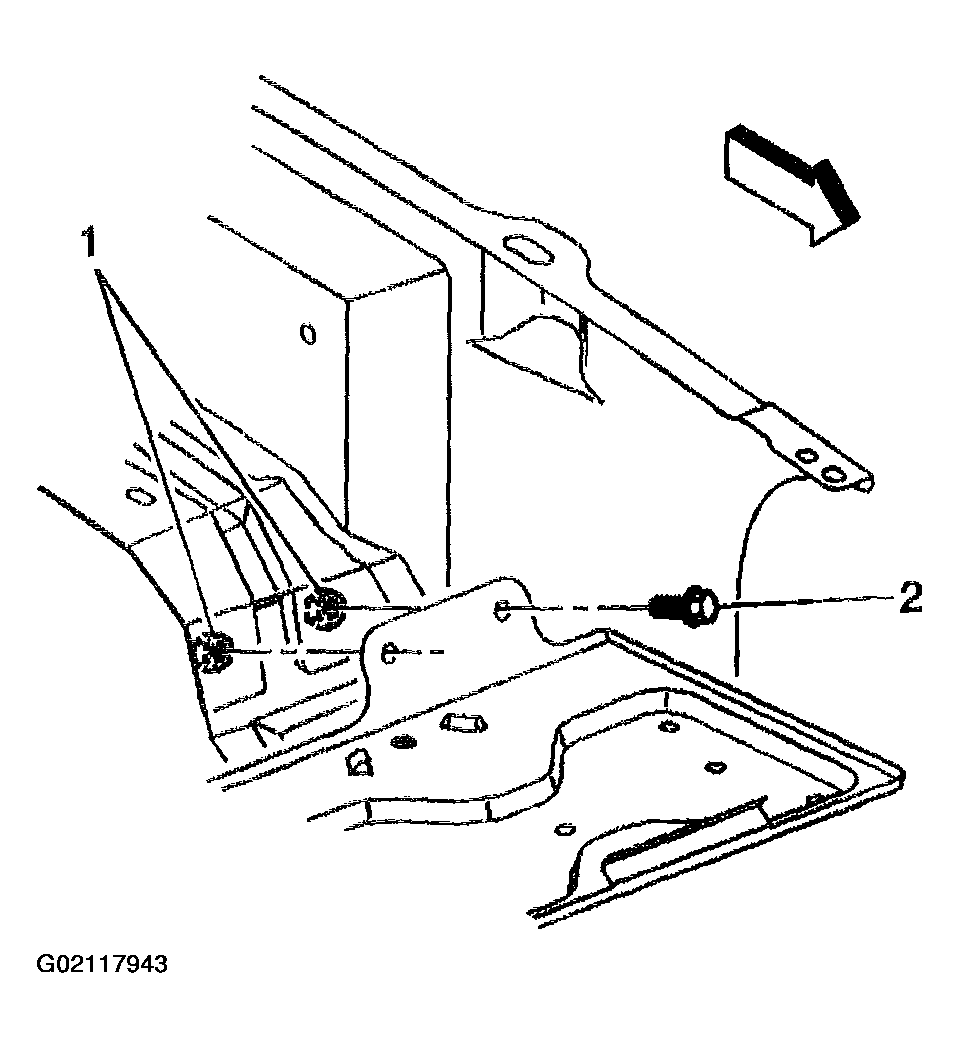 1

2

G02117943