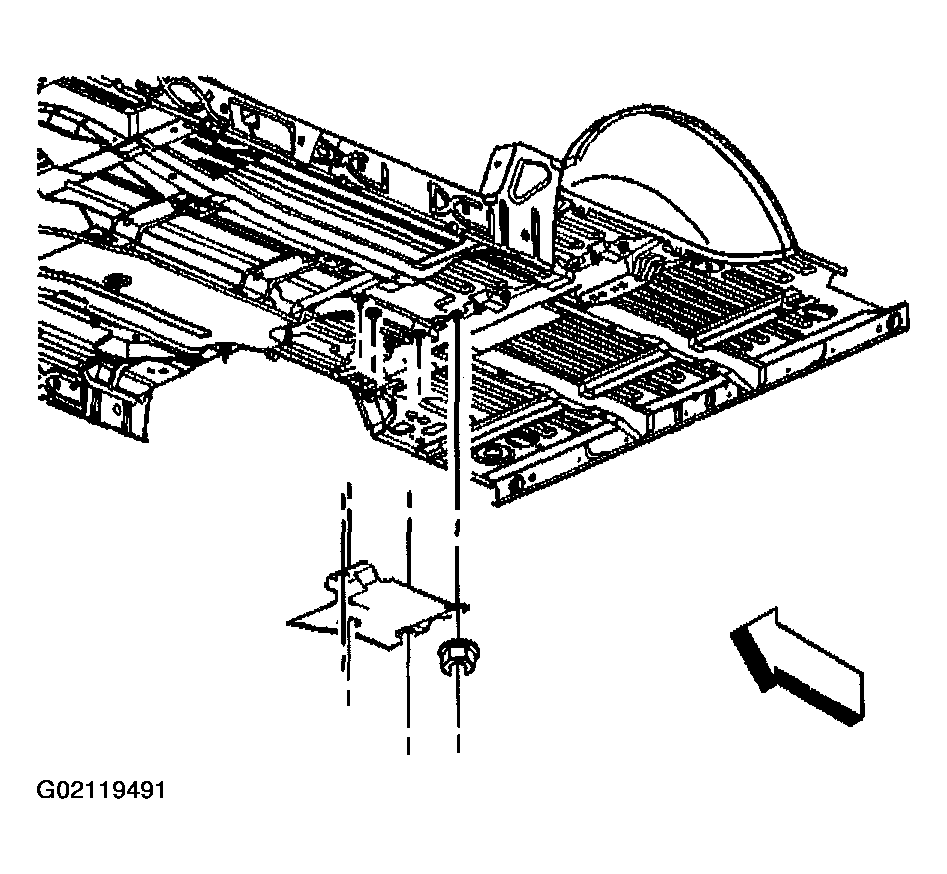 G02119491