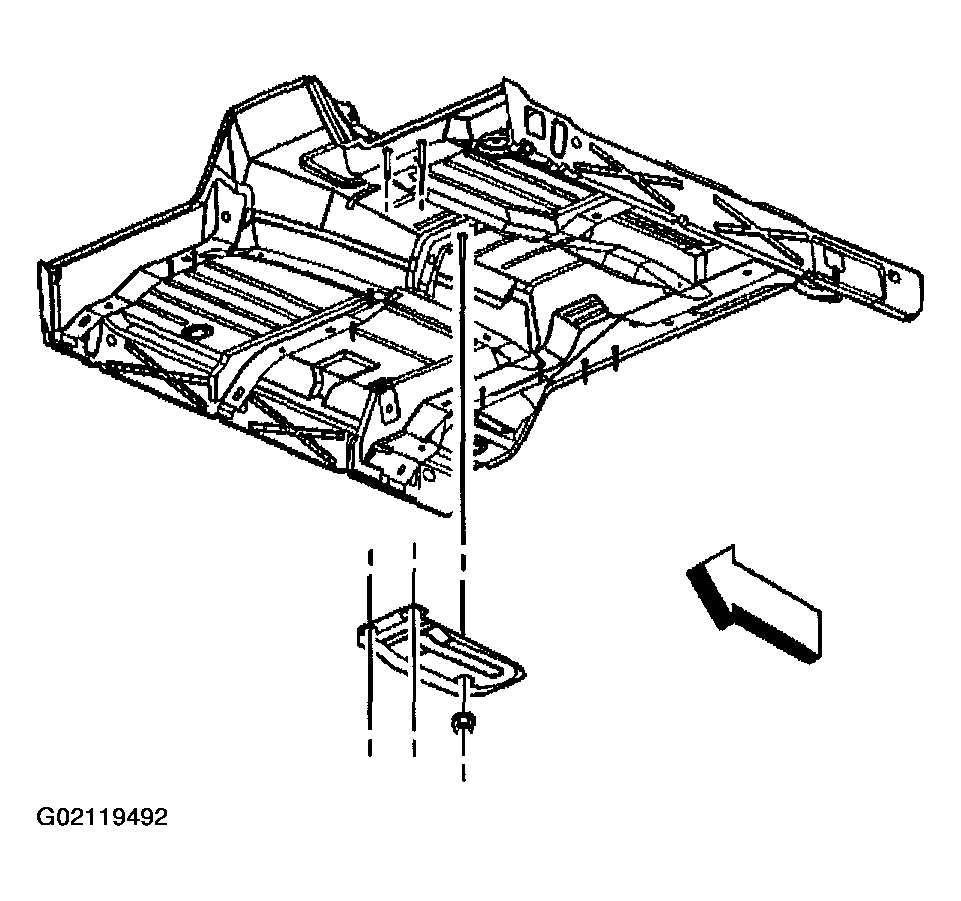 G02119492