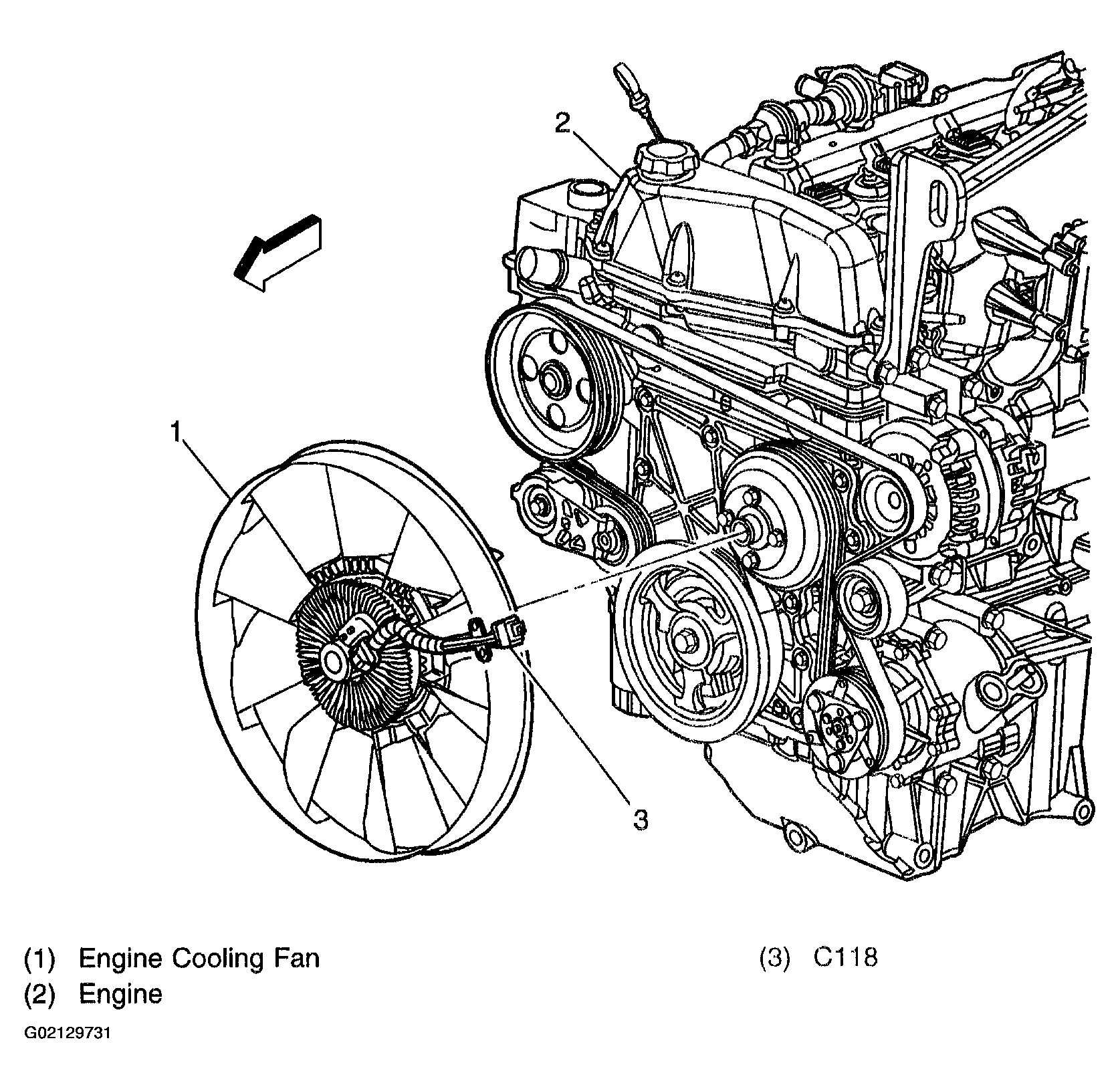 2

1

3

(1) Engine Cooling Fan
(2) Engine

(3) C118

G02129731