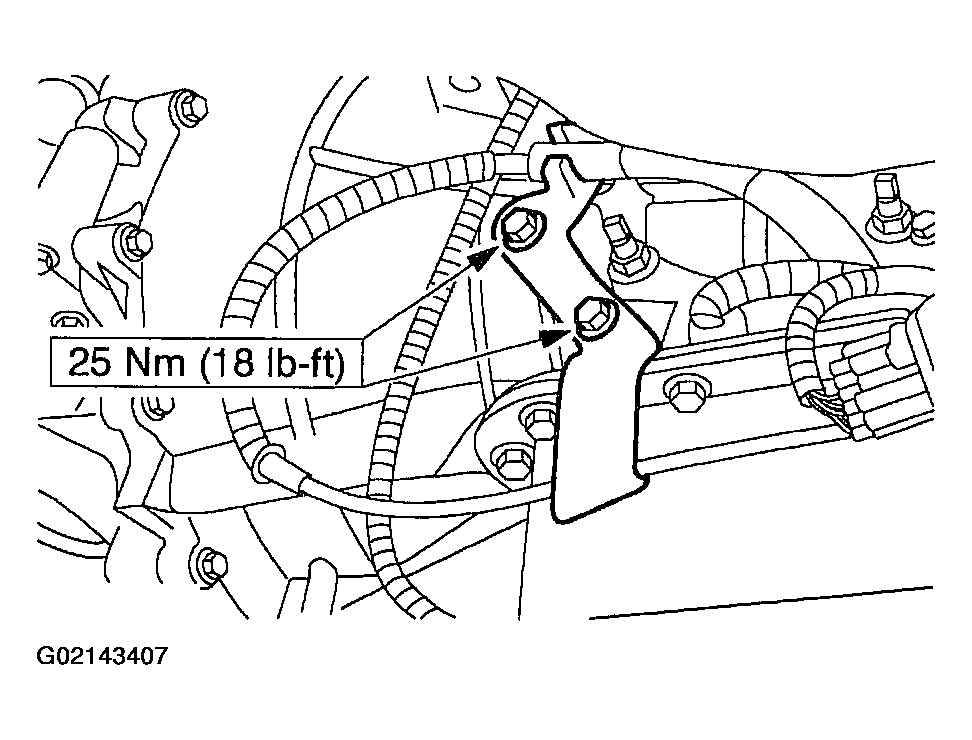 25 Nm (18 lb-ft)

G02143407