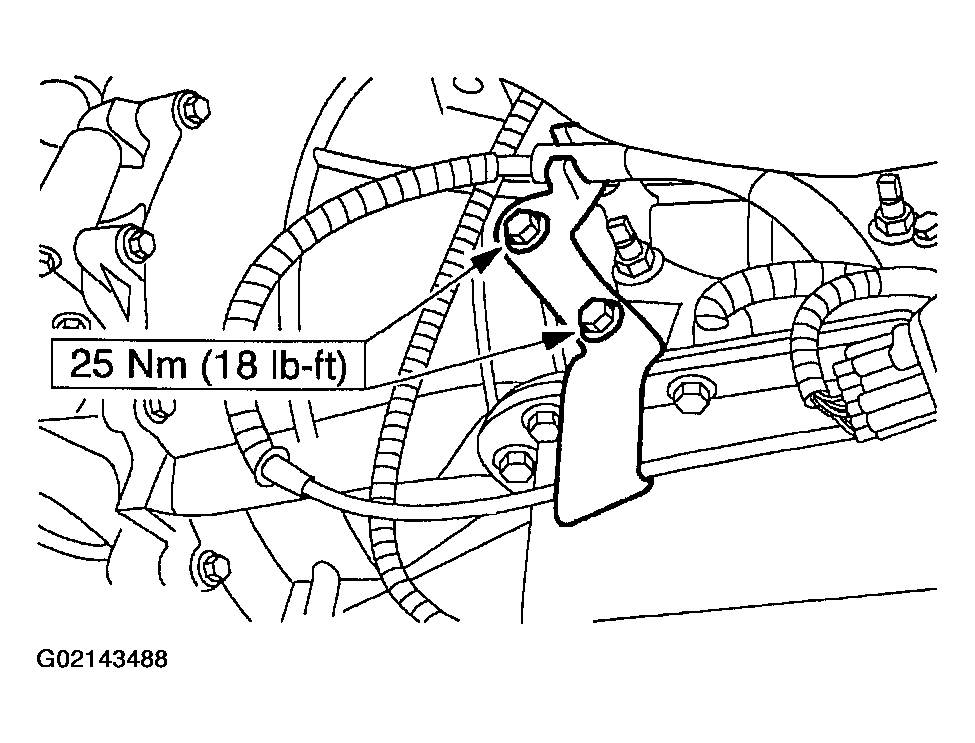 25 Nm (18 lb-ft)

G02143488