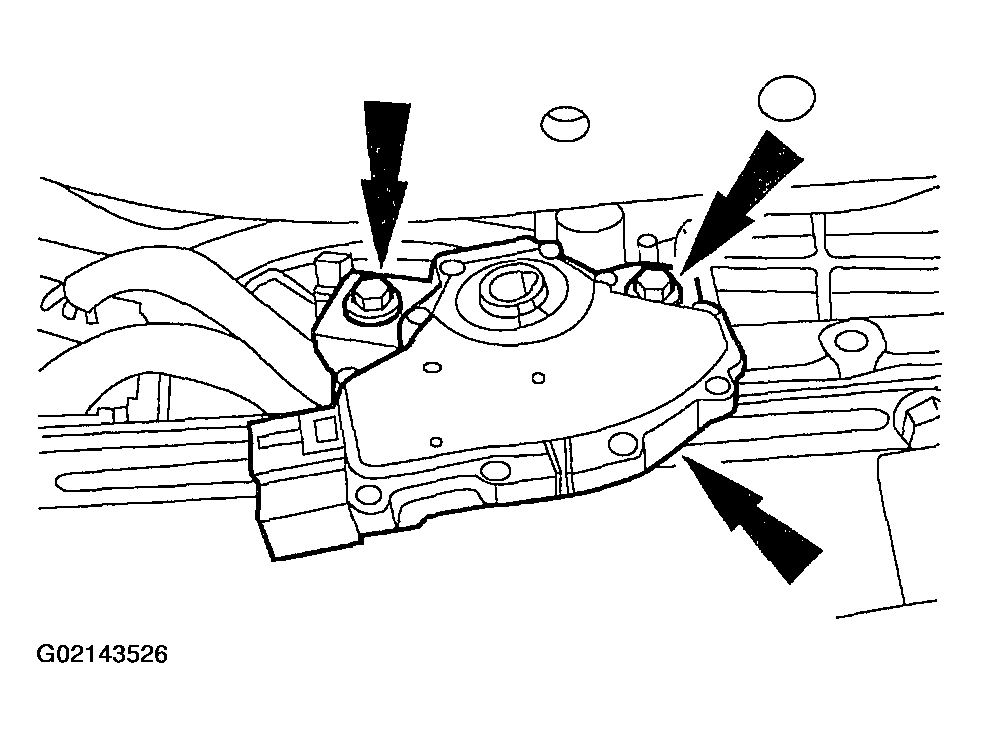 G02143526