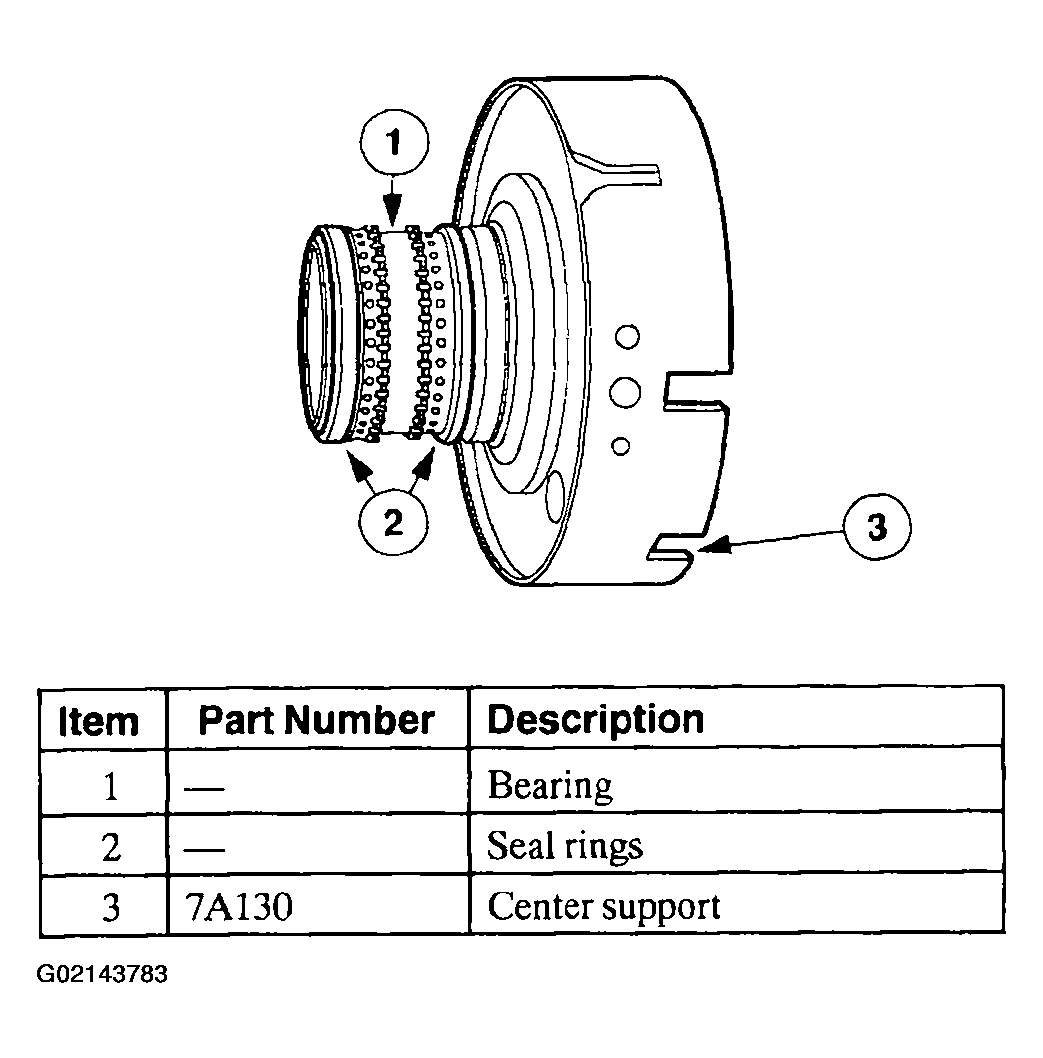 1

2

3

| Item | Part Number | Description |
|---|---|---|
| 1 | — | Bearing |
| 2 | — | Seal rings |
| 3 | 7A130 | Center support |

G02143783