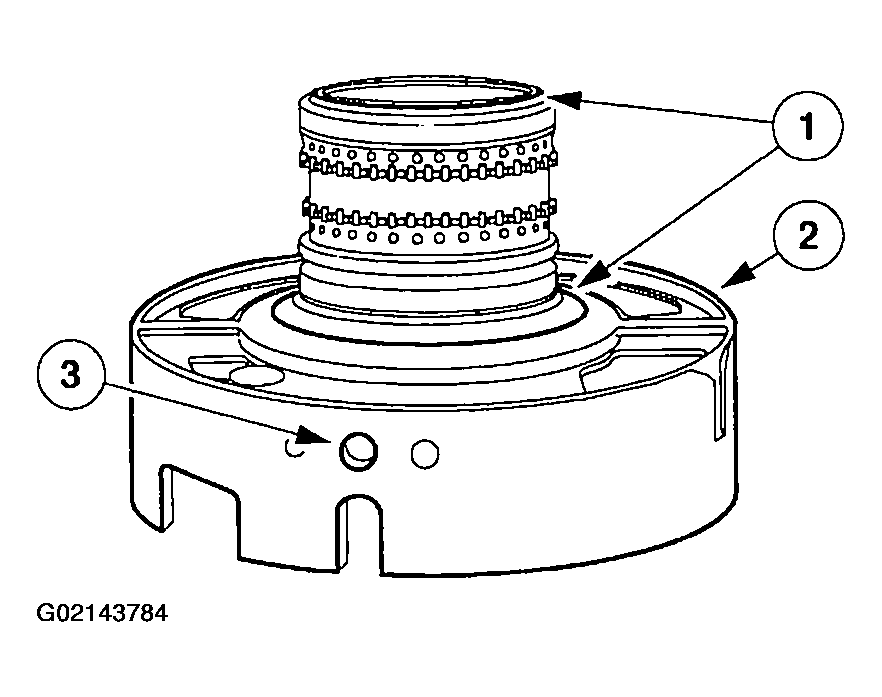 1

2

3

G02143784