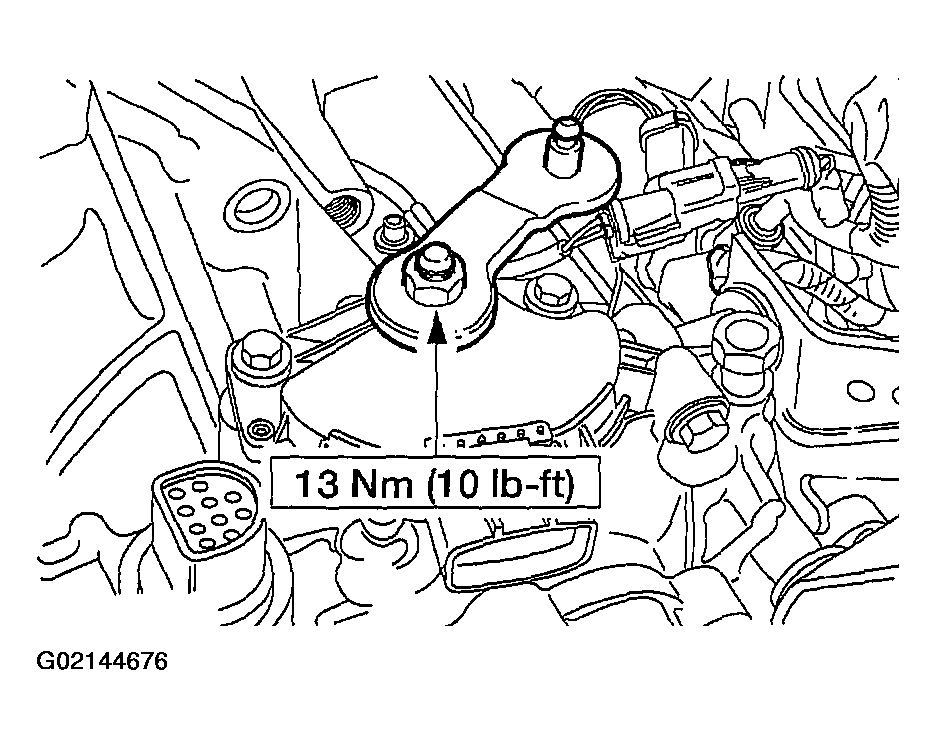 13 Nm (10 lb-ft)

G02144676