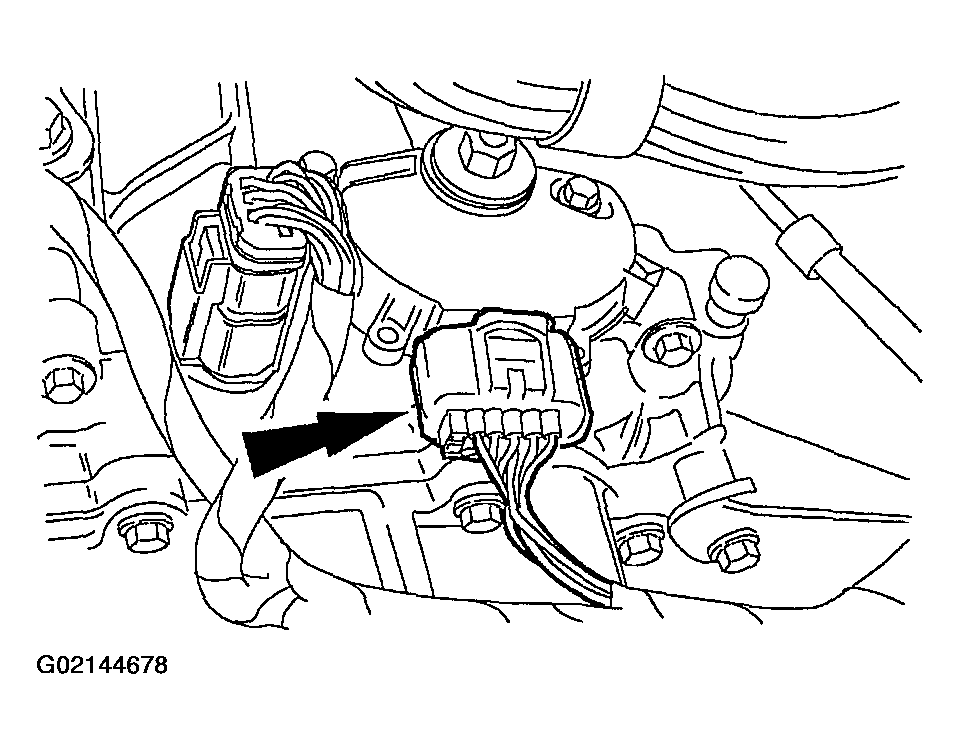 G02144678