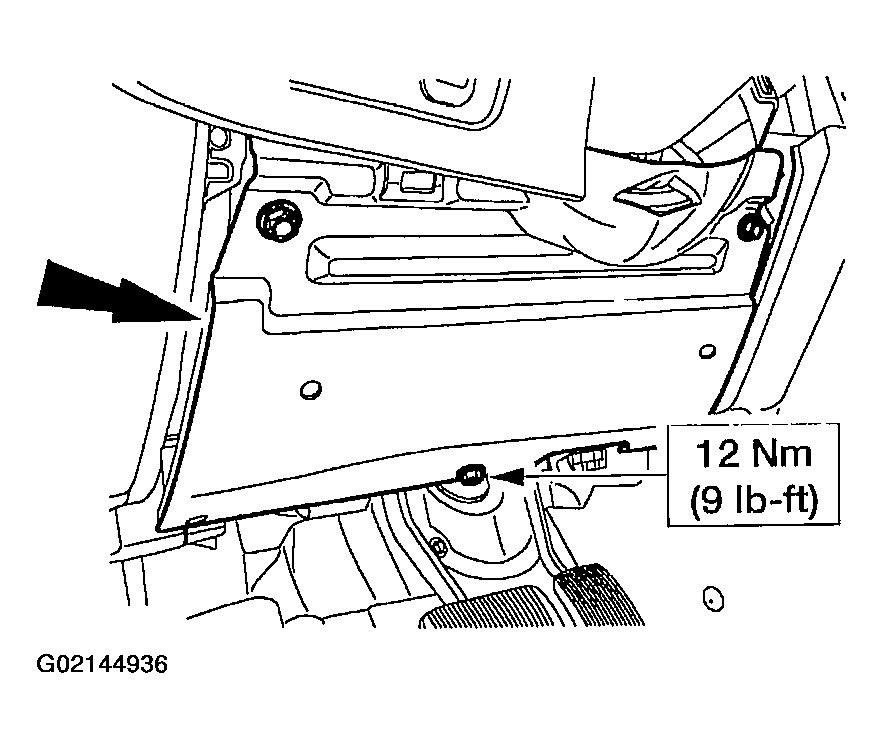 12 Nm
(9 lb-ft)

G02144936