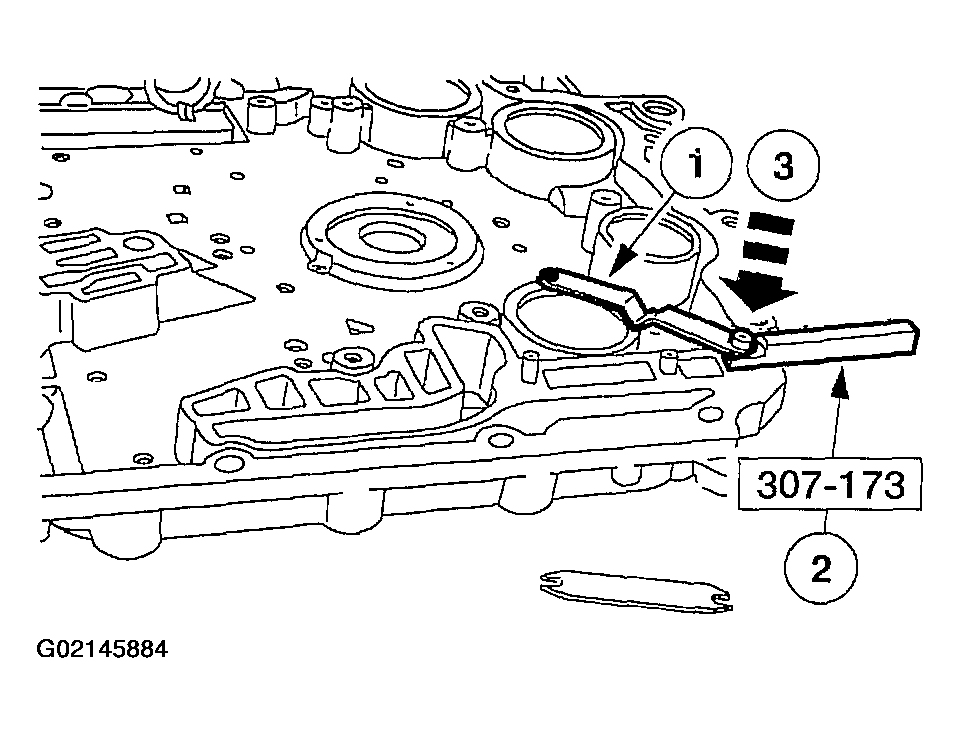 1
3
307-173
2
G02145884