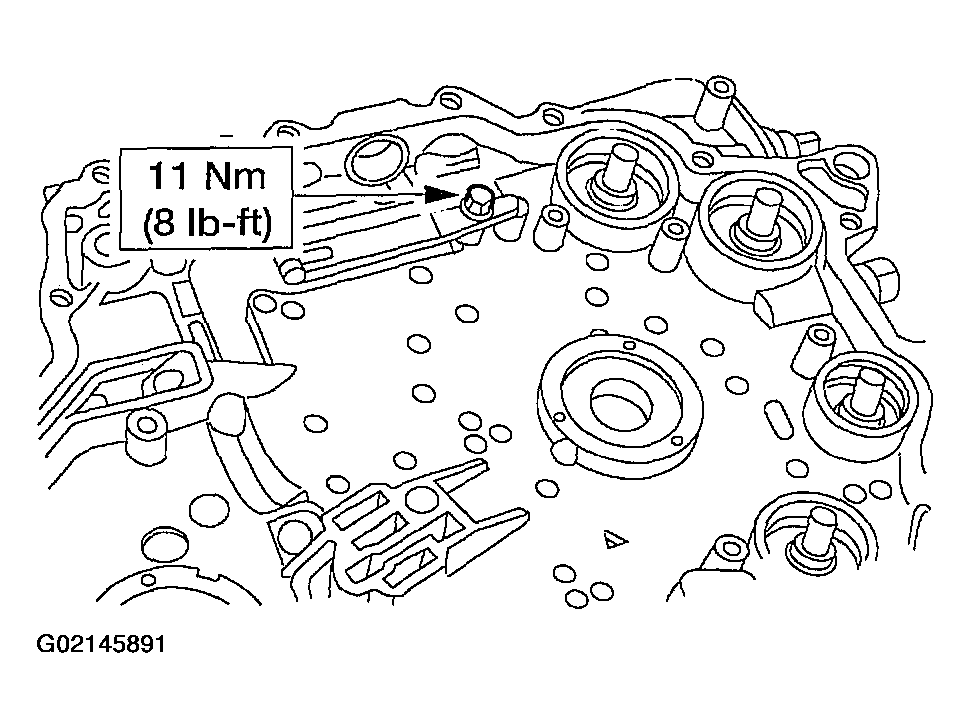 11 Nm
(8 lb-ft)

G02145891