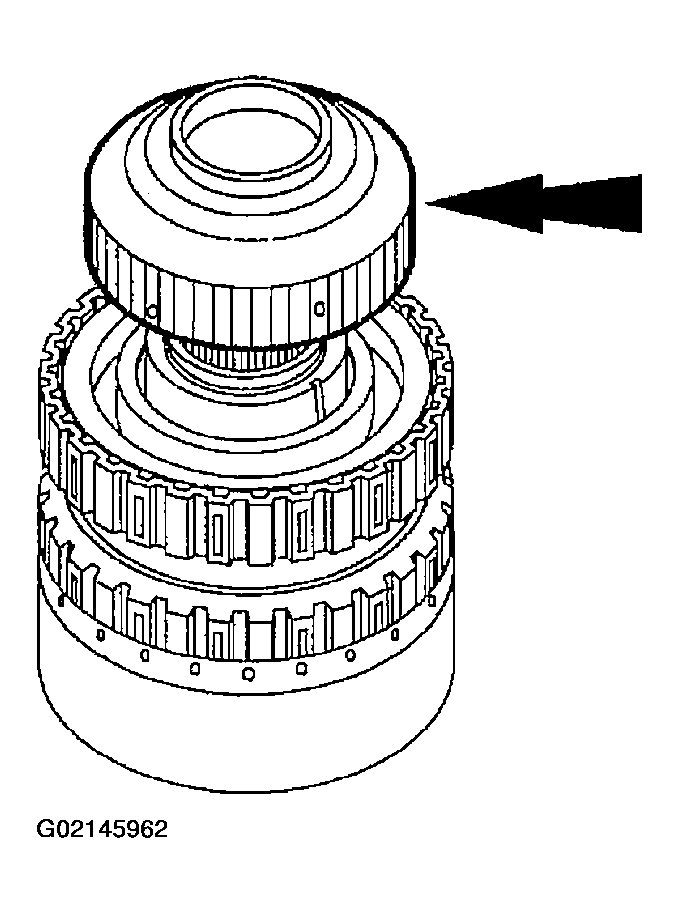 G02145962