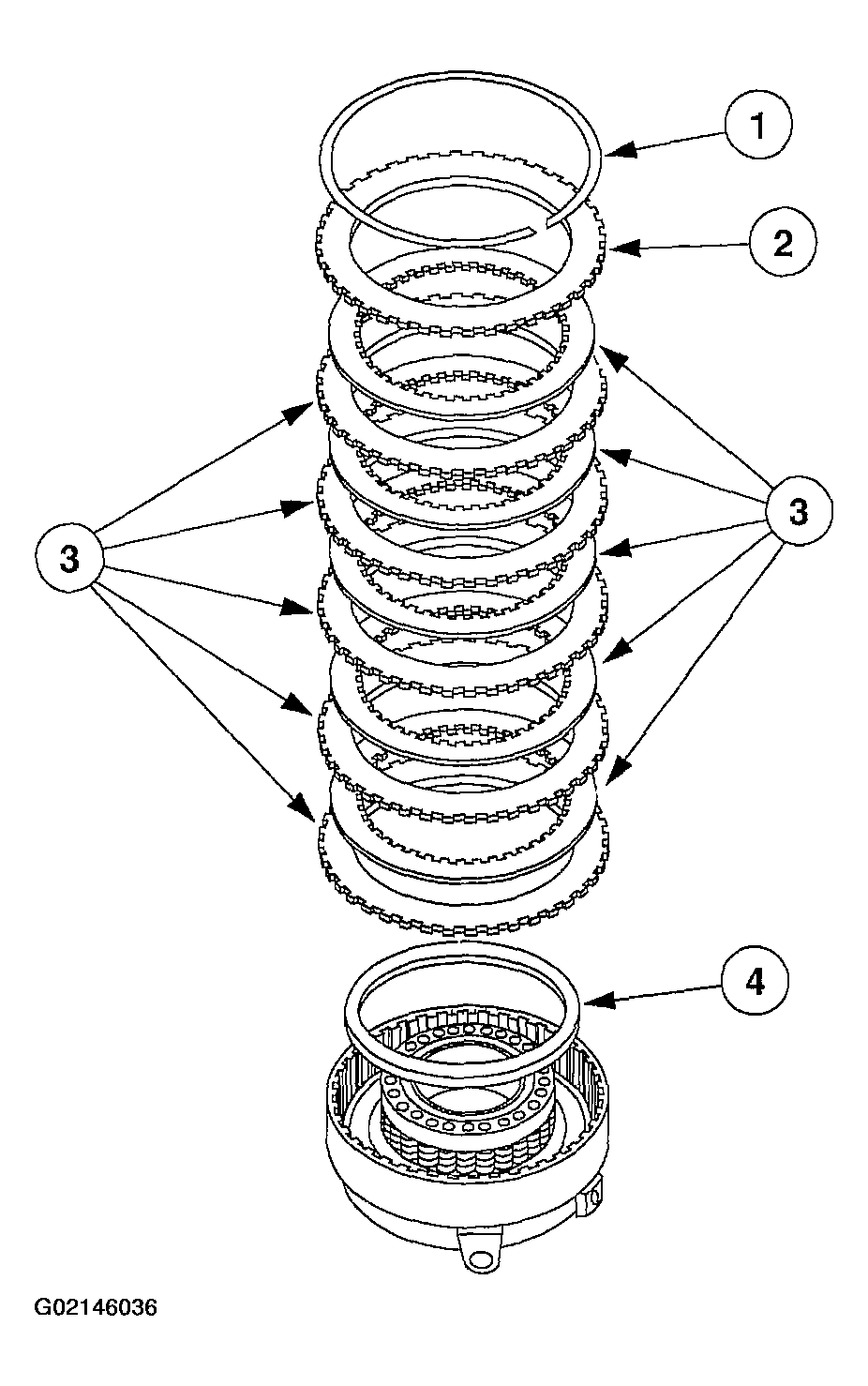 1

2

3

3

4

G02146036