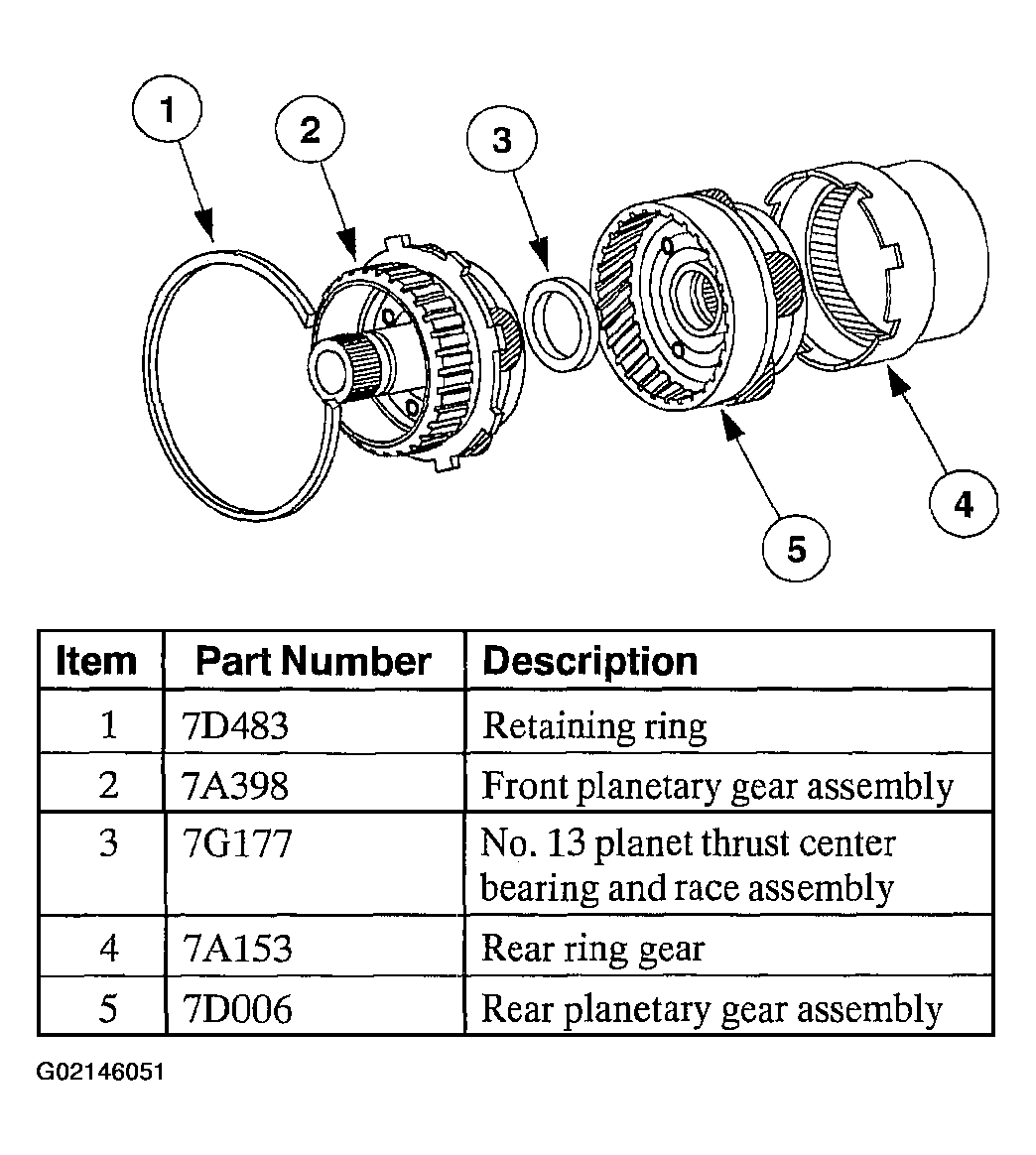 1

2

3

4

5

| Item | Part Number | Description |
|---|---|---|
| 1 | 7D483 | Retaining ring |
| 2 | 7A398 | Front planetary gear assembly |
| 3 | 7G177 | No. 13 planet thrust center bearing and race assembly |
| 4 | 7A153 | Rear ring gear |
| 5 | 7D006 | Rear planetary gear assembly |

G02146051