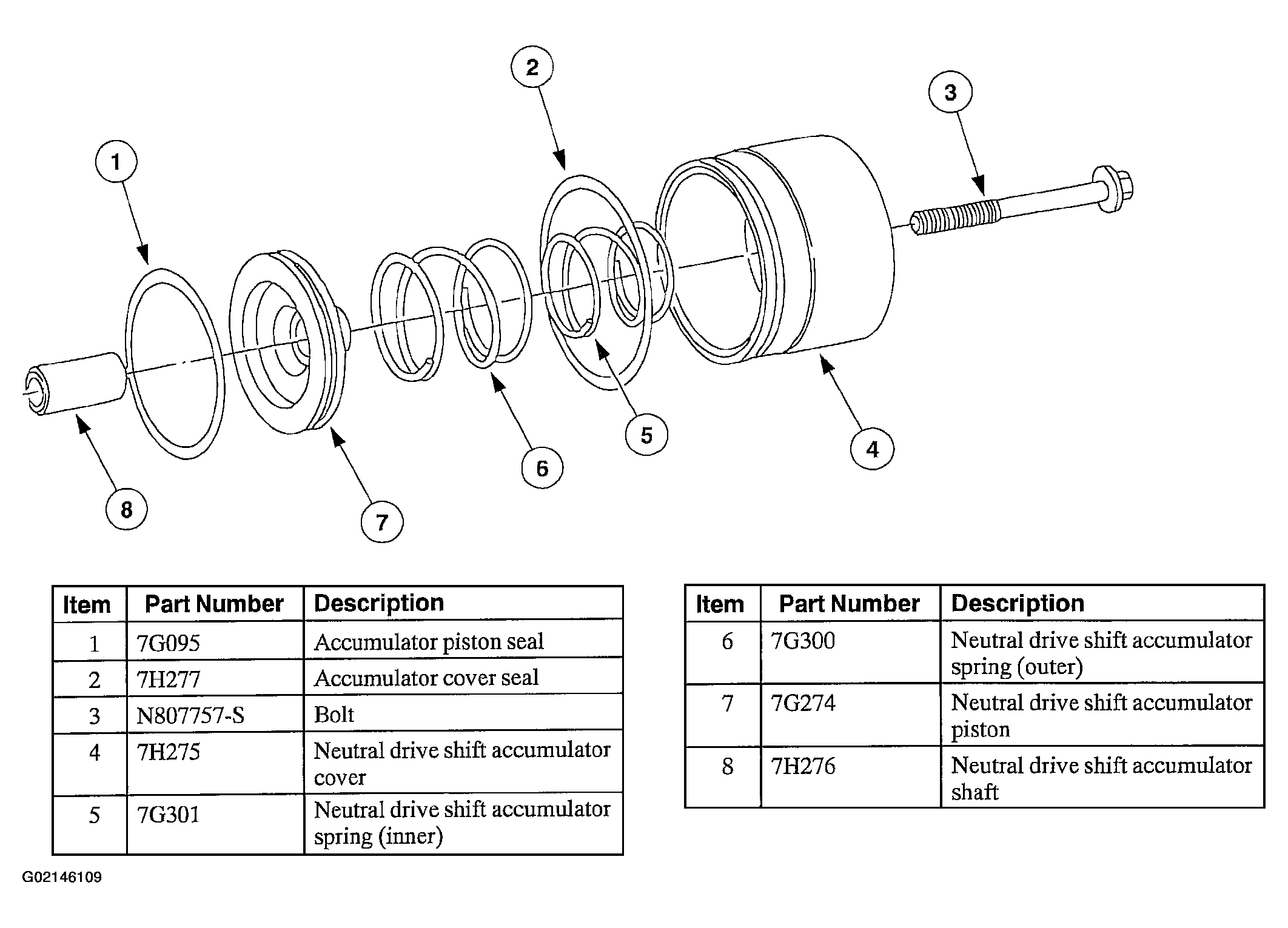 2
3
1
5
4
6
8
7

| Item | Part Number | Description |
|---|---|---|
| 1 | 7G095 | Accumulator piston seal |
| 2 | 7H277 | Accumulator cover seal |
| 3 | N807757-S | Bolt |
| 4 | 7H275 | Neutral drive shift accumulator cover |
| 5 | 7G301 | Neutral drive shift accumulator spring (inner) |

| Item | Part Number | Description |
|---|---|---|
| 6 | 7G300 | Neutral drive shift accumulator spring (outer) |
| 7 | 7G274 | Neutral drive shift accumulator piston |
| 8 | 7H276 | Neutral drive shift accumulator shaft |

G02146109