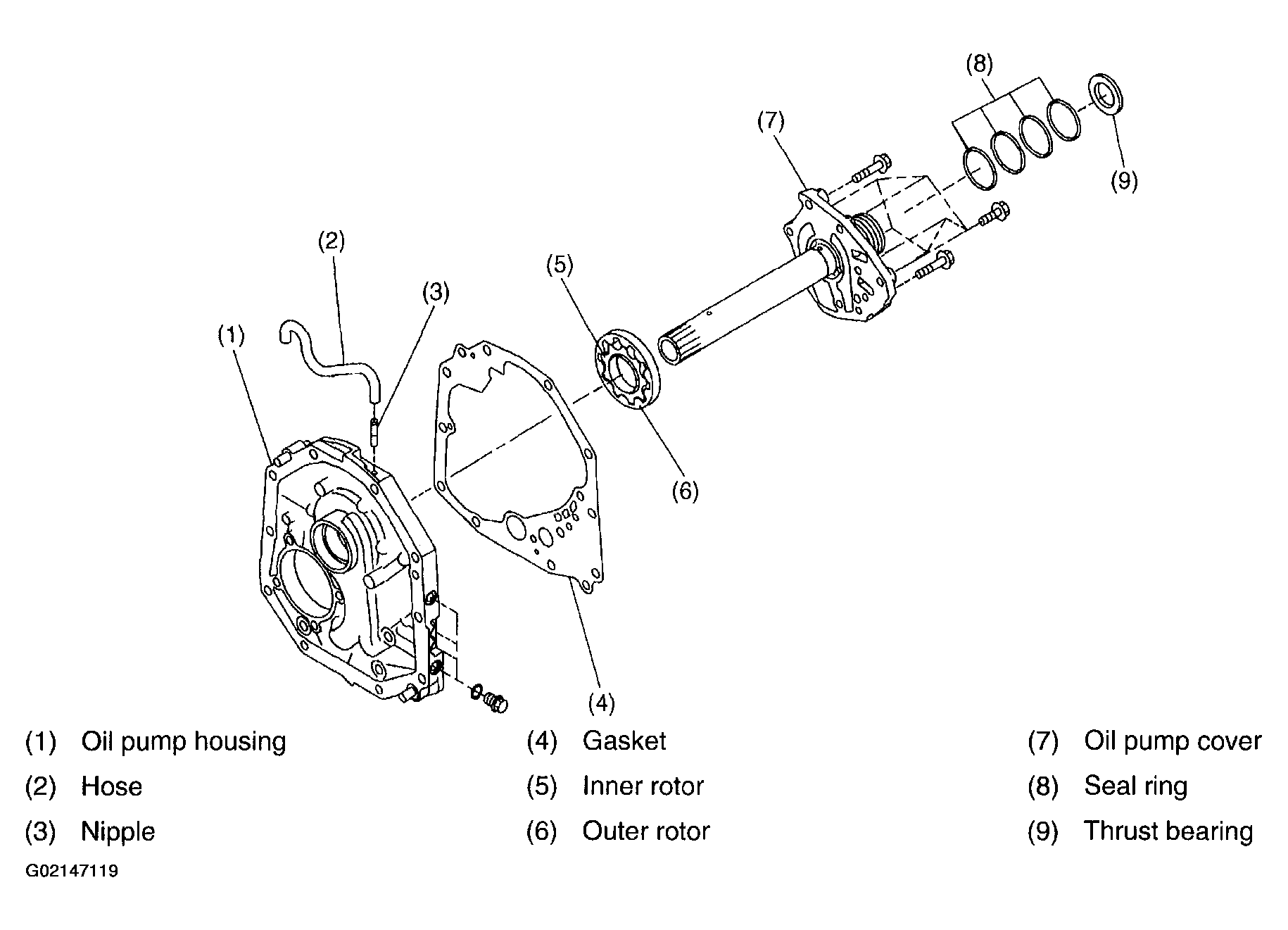 (8)

(7)

(9)

(2)

(5)

(3)

(1)

(6)

(4)

(1) Oil pump housing
(2) Hose
(3) Nipple
(4) Gasket
(5) Inner rotor
(6) Outer rotor
(7) Oil pump cover
(8) Seal ring
(9) Thrust bearing

G02147119