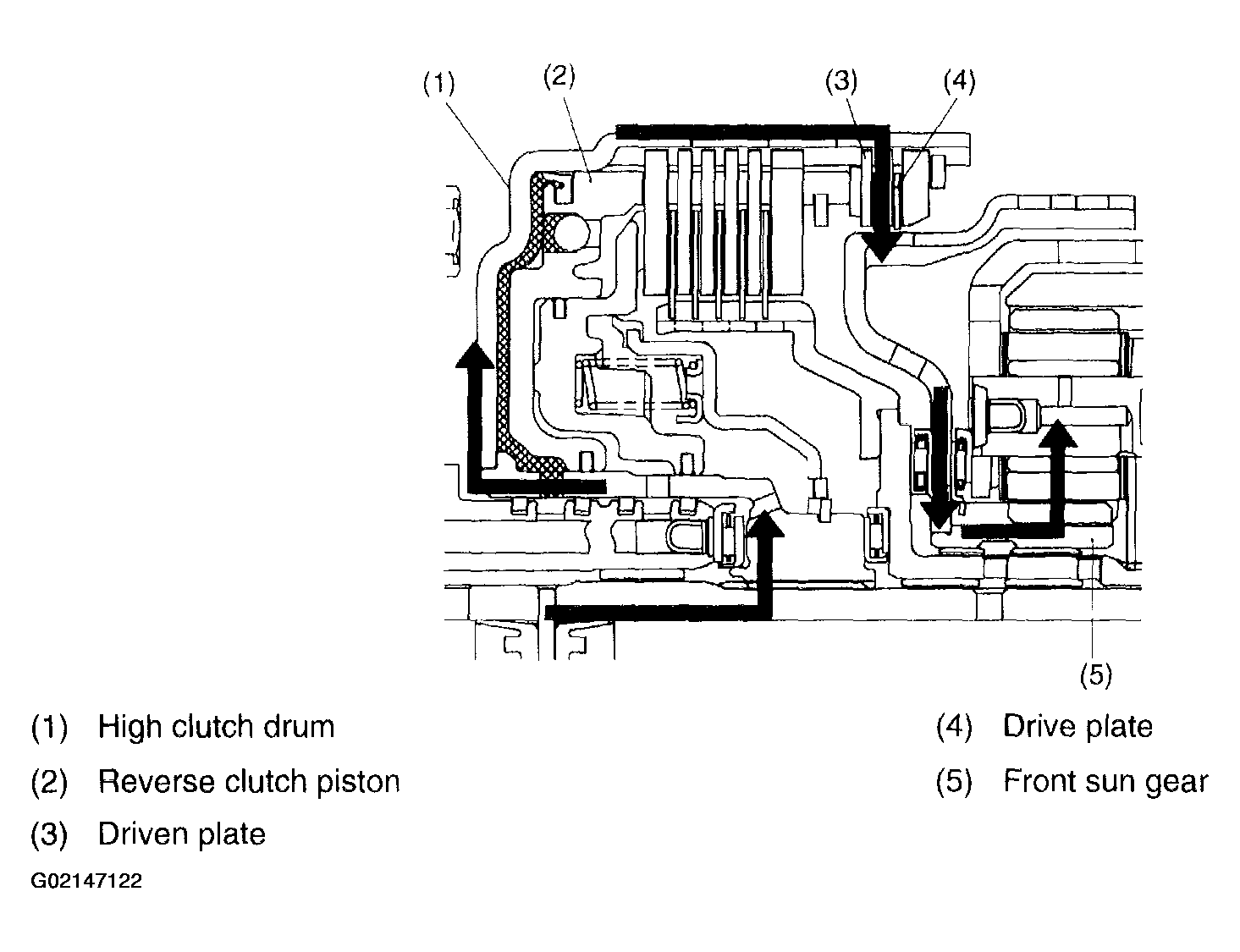 (1)
(2)
(3)
(4)
(5)

(1) High clutch drum
(2) Reverse clutch piston
(3) Driven plate

(4) Drive plate
(5) Front sun gear

G02147122