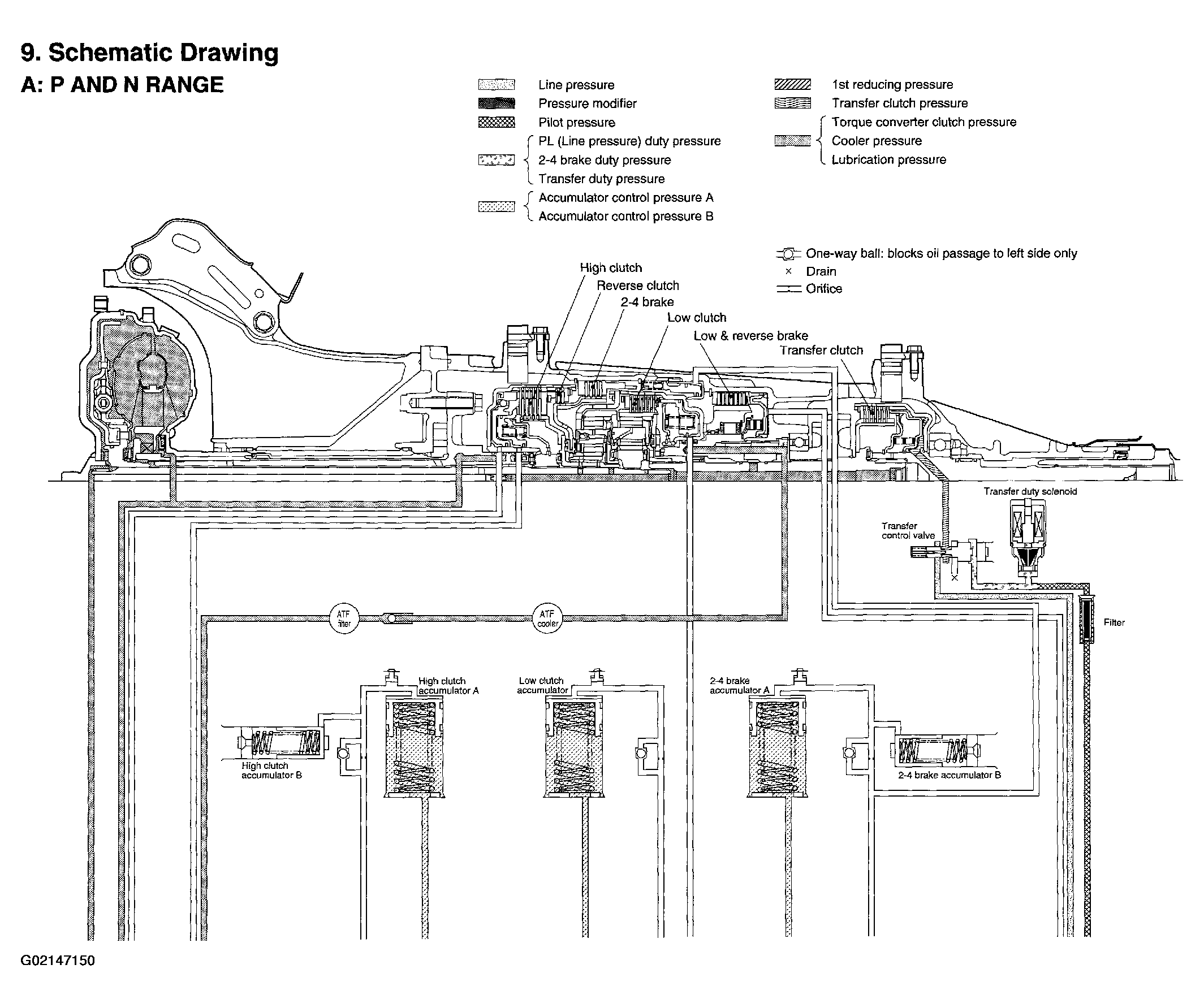 9. Schematic Drawing

A: P AND N RANGE

Line pressure
Pressure modifier
Pilot pressure
PL (Line pressure) duty pressure
2-4 brake duty pressure
Transfer duty pressure
Accumulator control pressure A
Accumulator control pressure B

1st reducing pressure
Transfer clutch pressure
Torque converter clutch pressure
Cooler pressure
Lubrication pressure

One-way ball: blocks oil passage to left side only
× Drain
Orifice

High clutch
Reverse clutch
2-4 brake
Low clutch
Low & reverse brake
Transfer clutch

Transfer duty solenoid
Transfer control valve
Filter

ATF filter
ATF cooler

High clutch accumulator A
Low clutch accumulator
2-4 brake accumulator A
High clutch accumulator B
2-4 brake accumulator B

G02147150