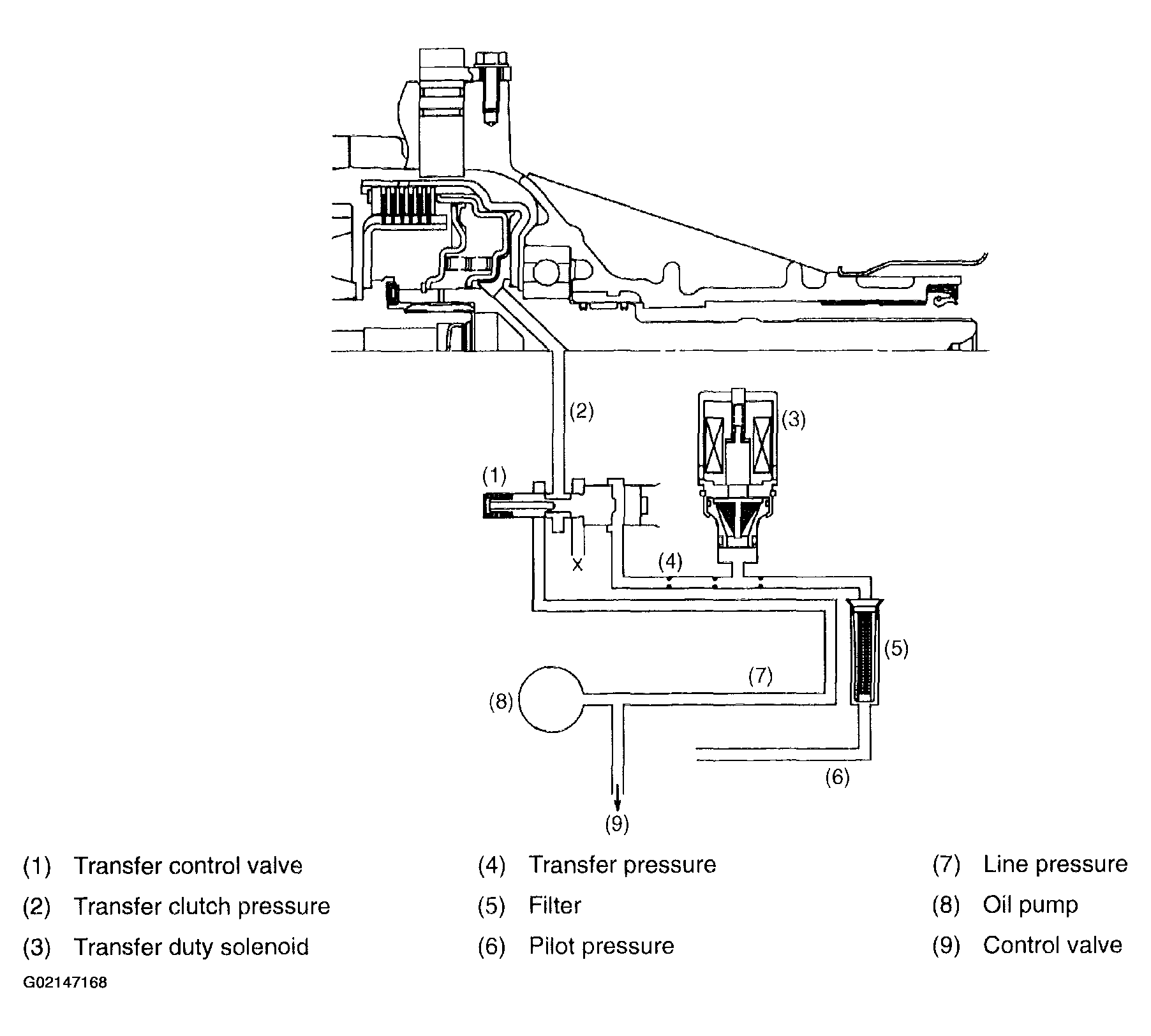 (2)

(3)

(1)

X

(4)

(5)

(7)

(8)

(6)

(9)

(1) Transfer control valve

(2) Transfer clutch pressure

(3) Transfer duty solenoid

(4) Transfer pressure

(5) Filter

(6) Pilot pressure

(7) Line pressure

(8) Oil pump

(9) Control valve

G02147168