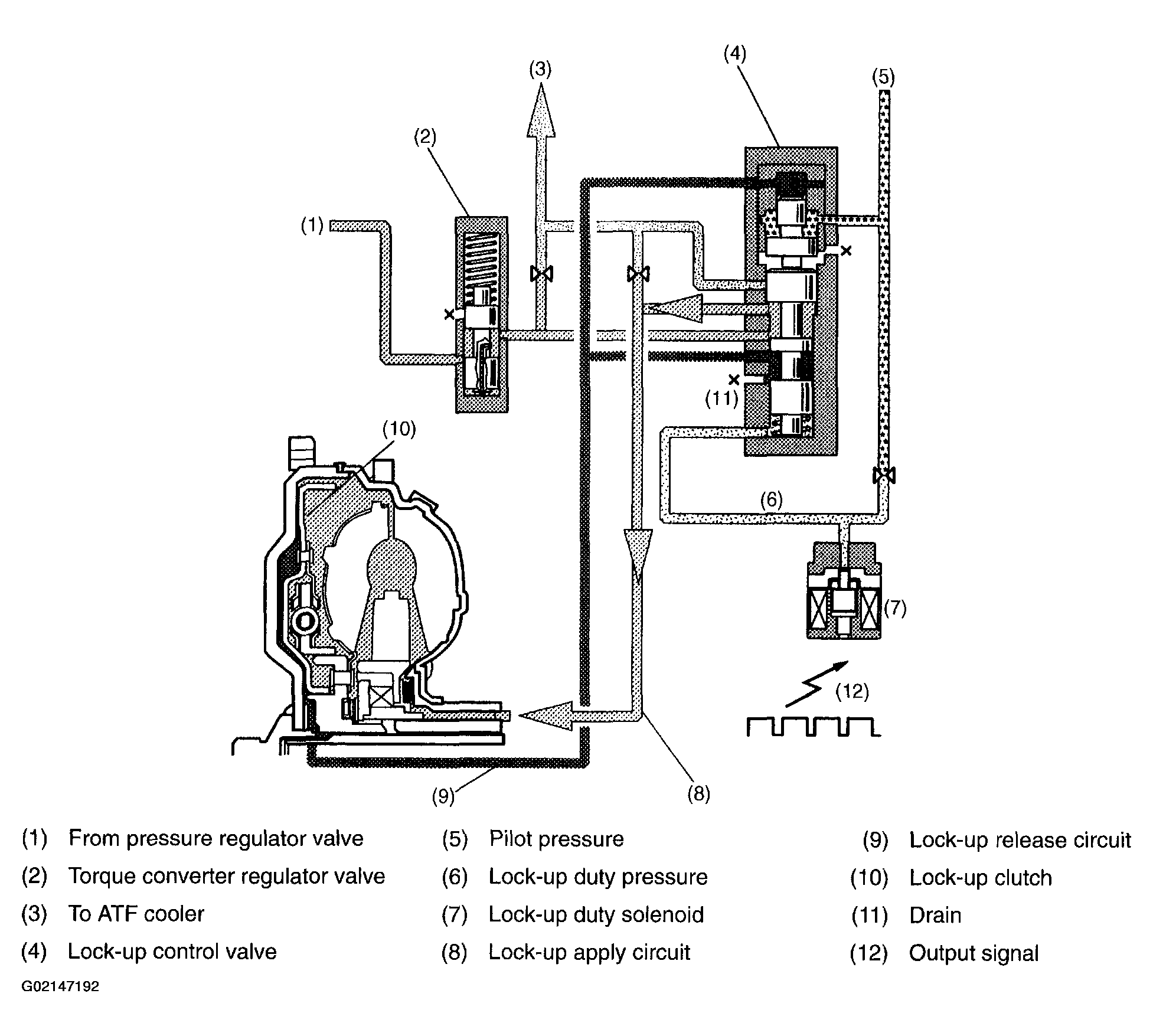 (3)

(4)

(5)

(2)

(1)

(11)

(10)

(6)

(7)

(12)

(9)

(8)

(1) From pressure regulator valve
(2) Torque converter regulator valve
(3) To ATF cooler
(4) Lock-up control valve

(5) Pilot pressure
(6) Lock-up duty pressure
(7) Lock-up duty solenoid
(8) Lock-up apply circuit

(9) Lock-up release circuit
(10) Lock-up clutch
(11) Drain
(12) Output signal

G02147192