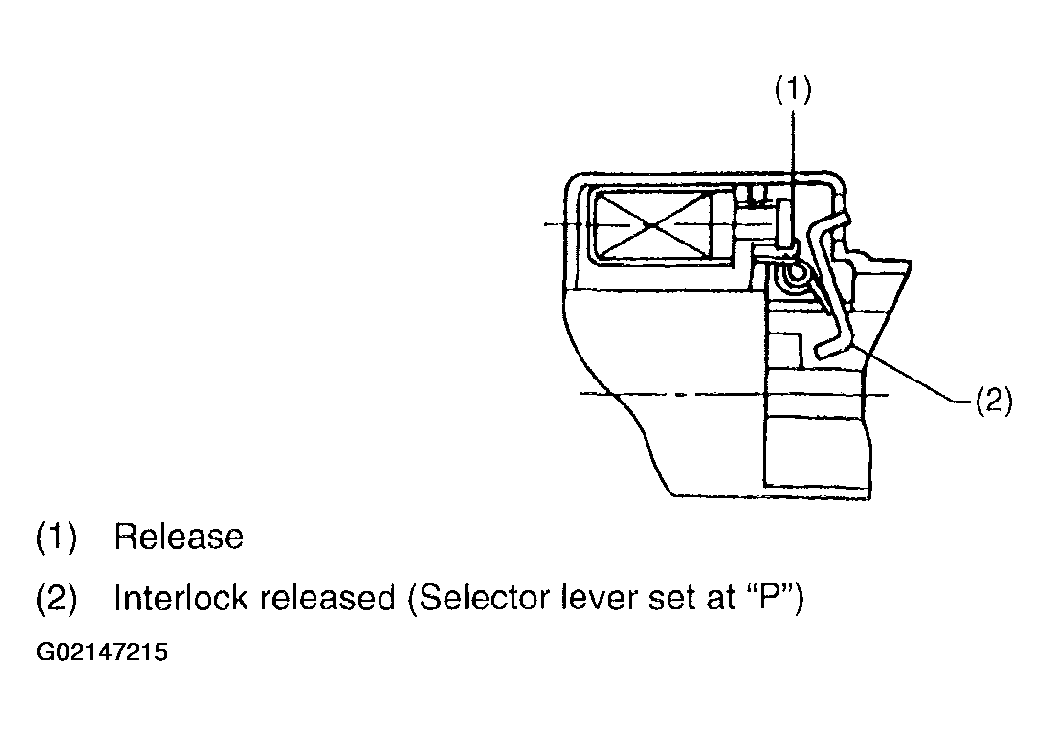 (1)

(2)

(1) Release

(2) Interlock released (Selector lever set at “P”)

G02147215