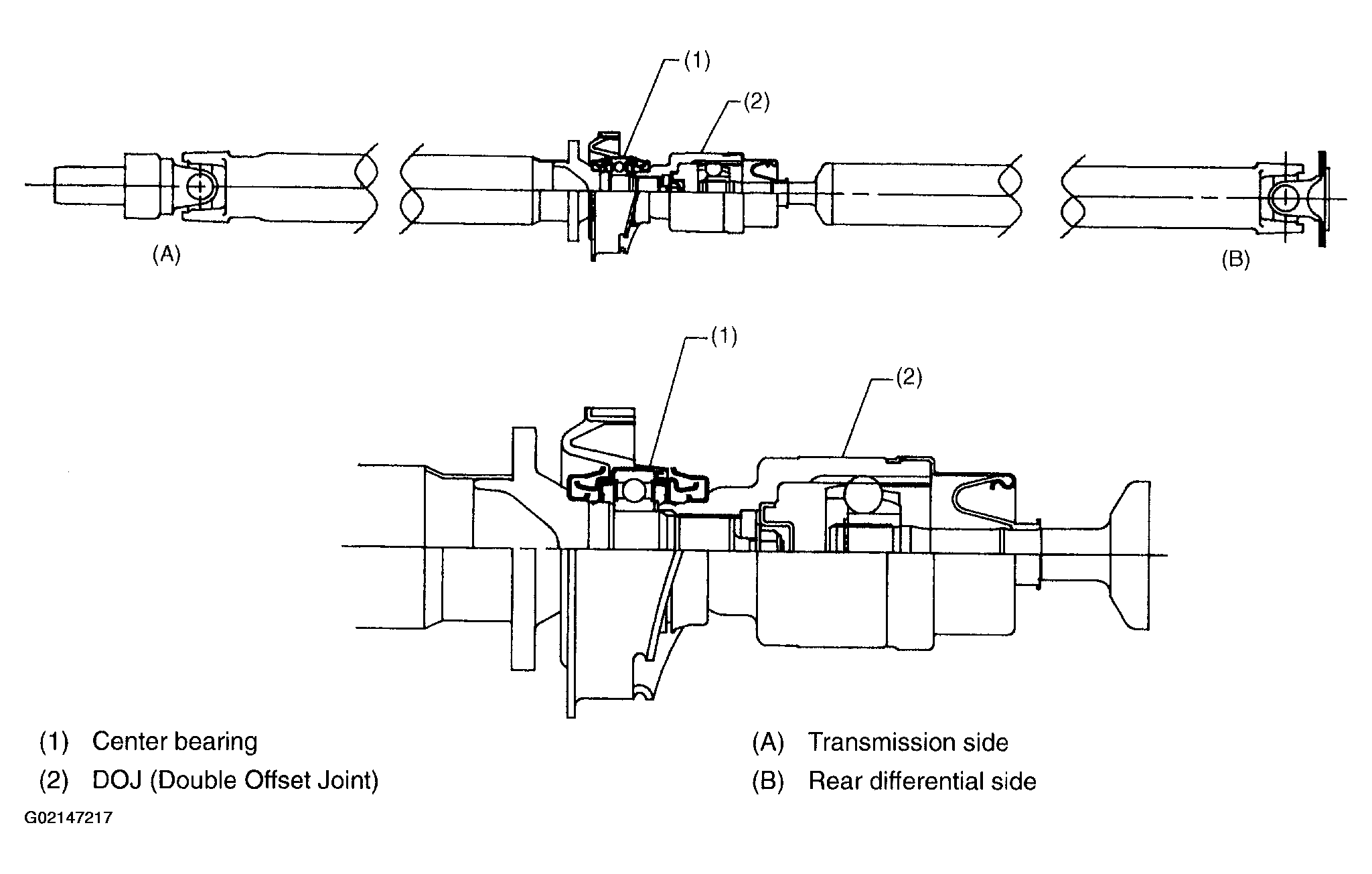 (1)

(2)

(A)

(B)

(1)

(2)

(1) Center bearing
(2) DOJ (Double Offset Joint)

(A) Transmission side
(B) Rear differential side

G02147217