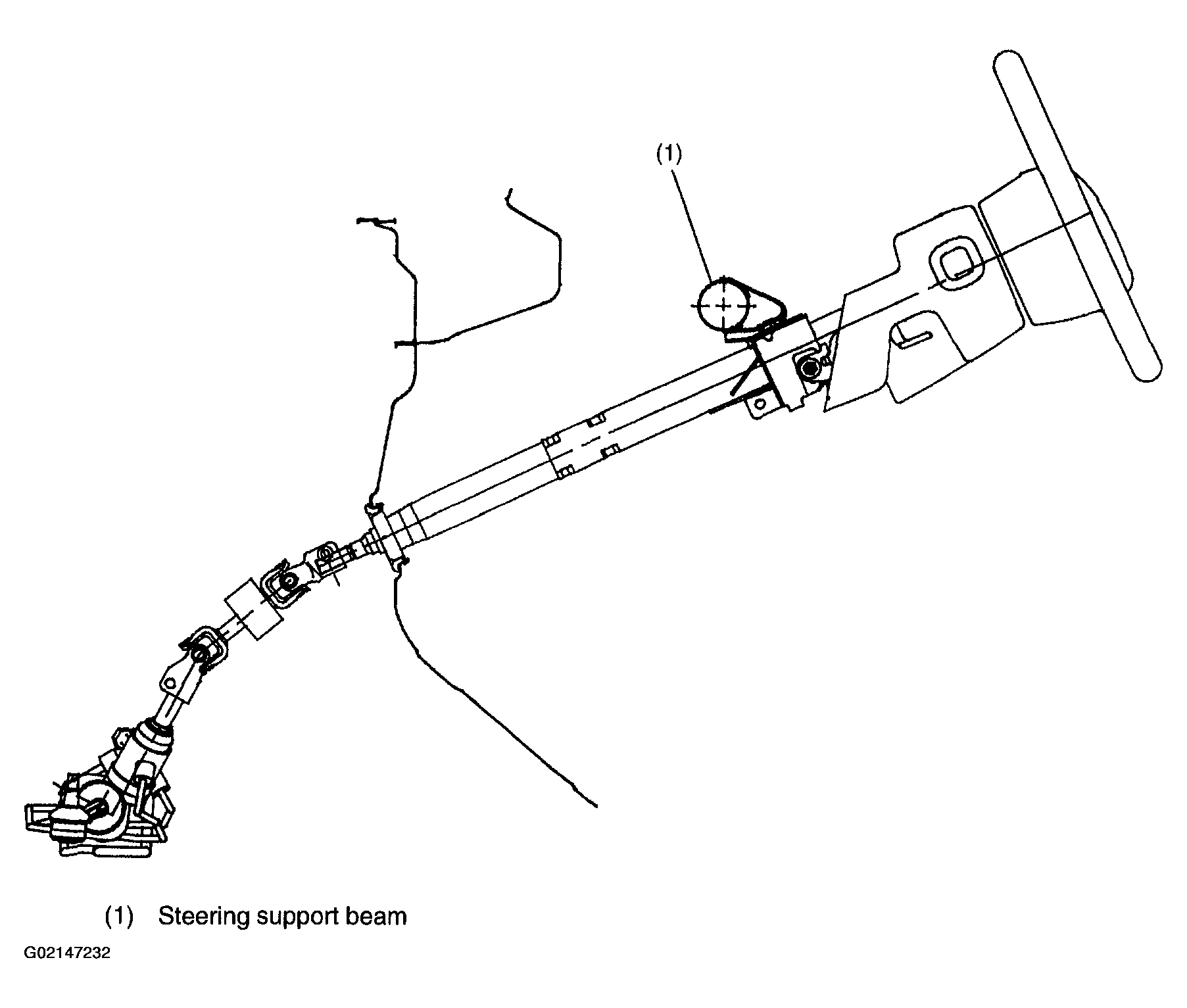 (1)

(1) Steering support beam

G02147232