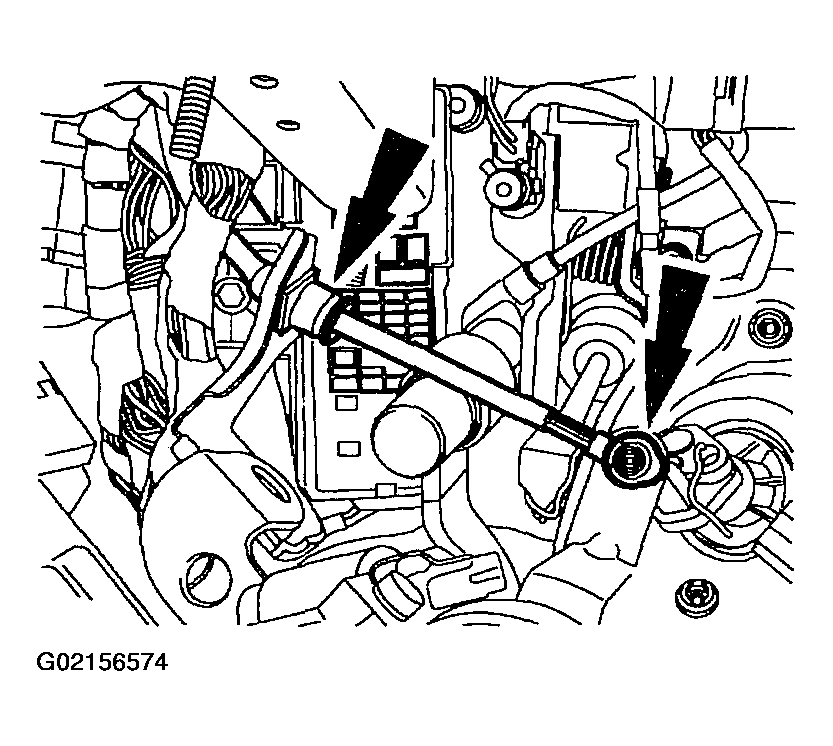 G02156574