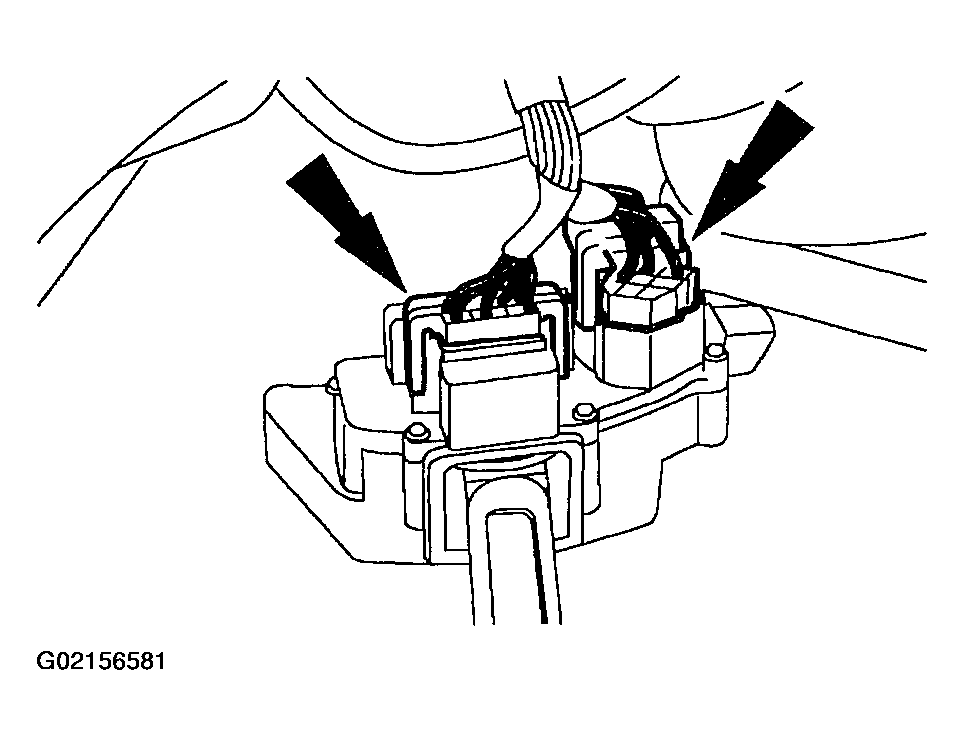 G02156581