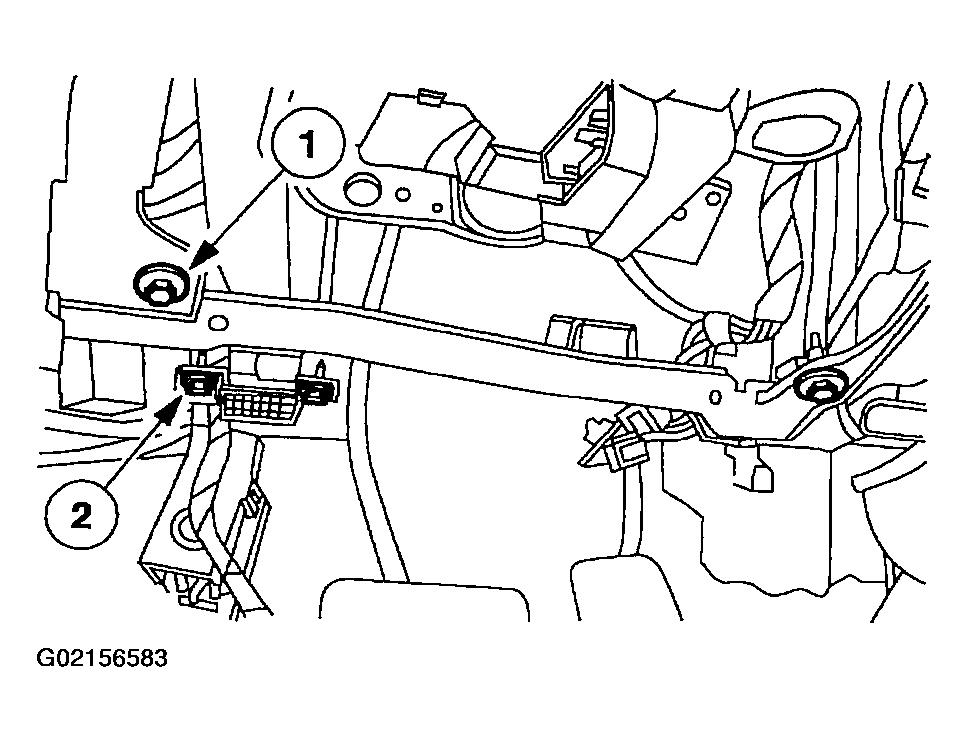 1
2
G02156583