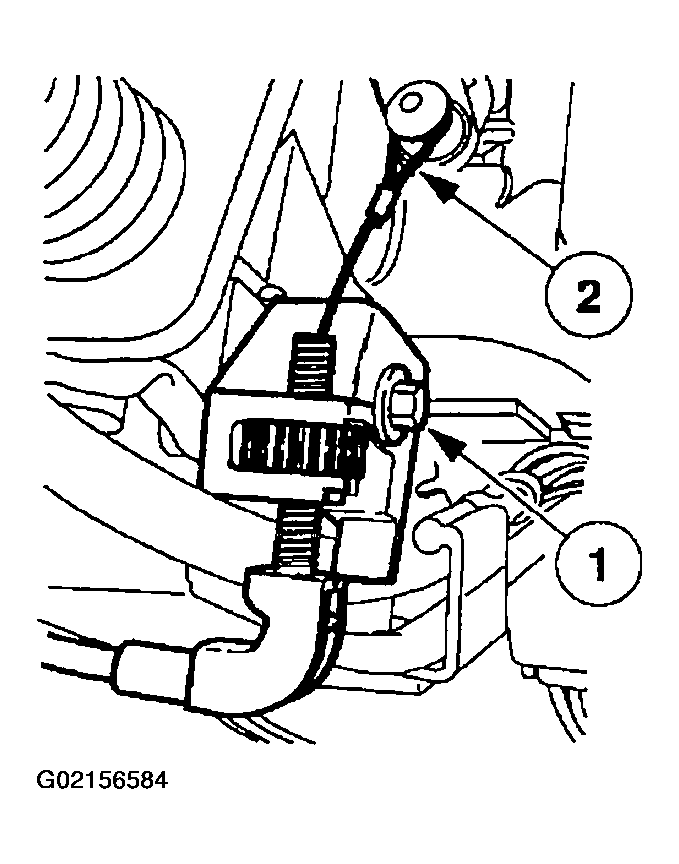 2

1

G02156584