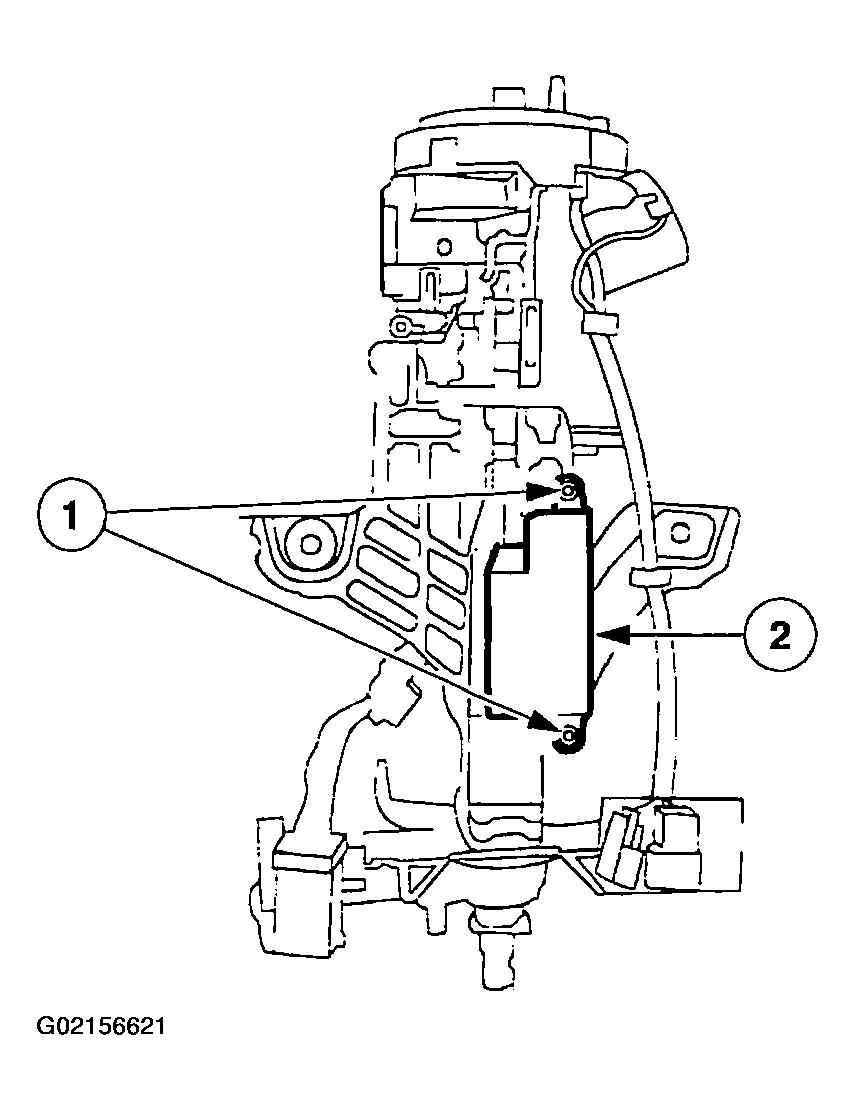 1

2

G02156621